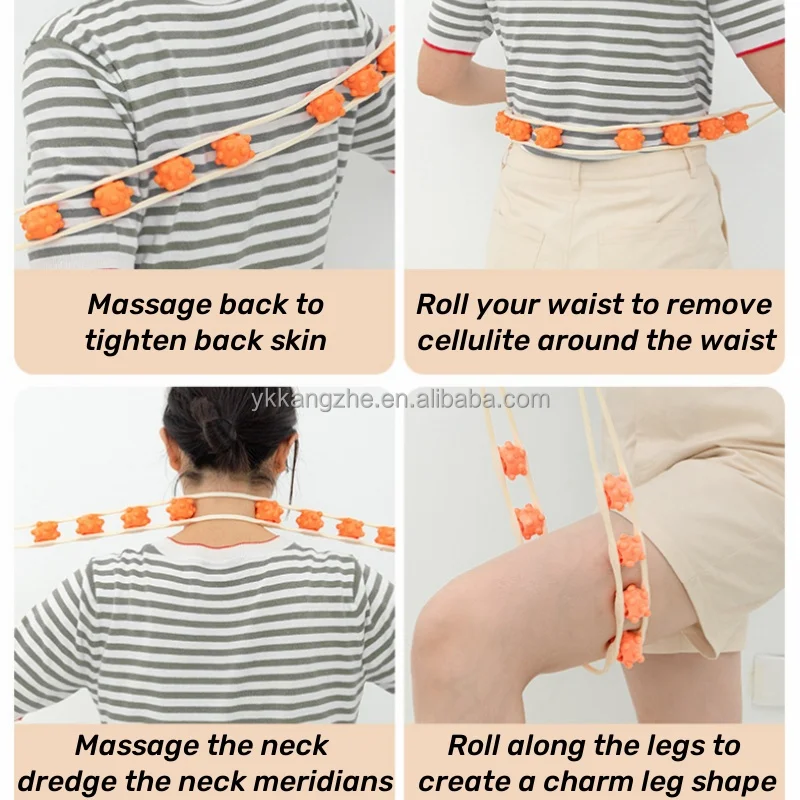 Massage back to tighten back skin

Roll your waist to remove cellulite around the waist

ykkangzhe.en.alibaba.com

Massage the neck dredge the neck meridians

Roll along the legs to create a charm leg shape