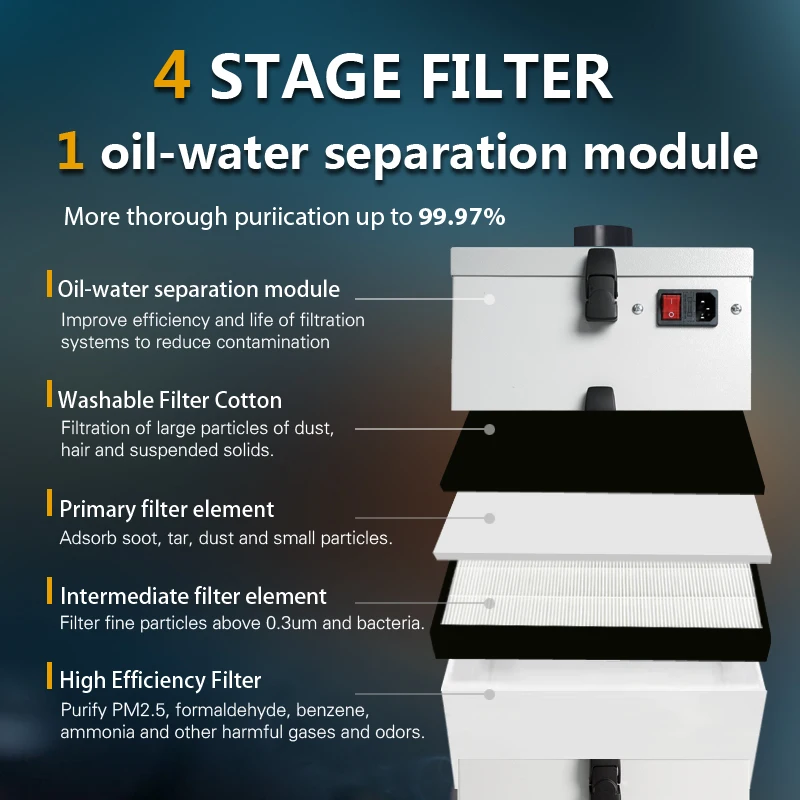 4 STAGE FILTER

1 oil-water separation module

More thorough puriication up to 99.97%

Oil-water separation module

Improve efficiency and life of filtration systems to reduce contamination

Washable Filter Cotton

Filtration of large particles of dust, hair and suspended solids.

Primary filter element

Adsorb soot, tar, dust and small particles.

Intermediate filter element

Filter fine particles above 0.3um and bacteria.

High Efficiency Filter

Purify PM2.5, formaldehyde, benzene, ammonia and other harmful gases and odors.