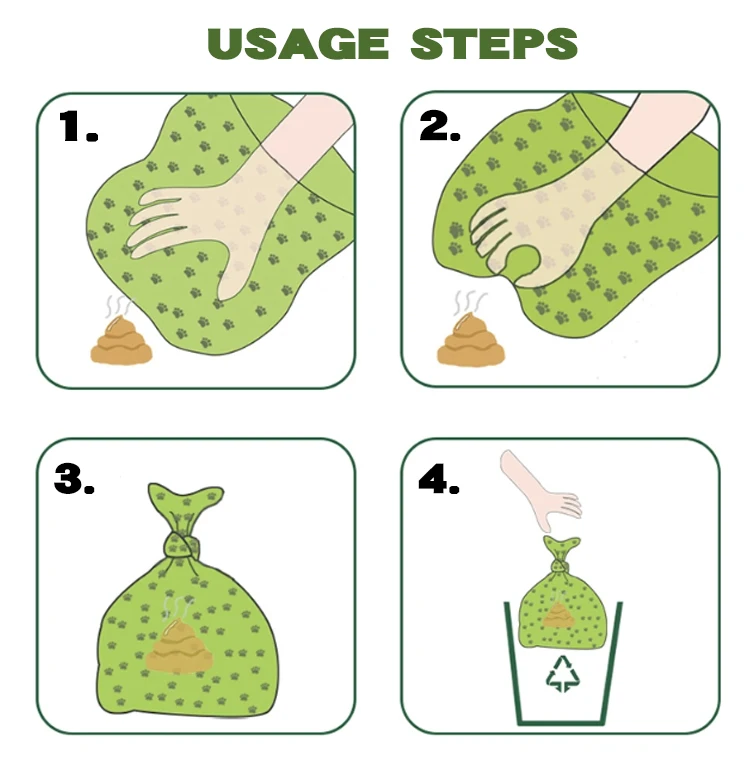 USAGE STEPS

1.

2.

3.

4.