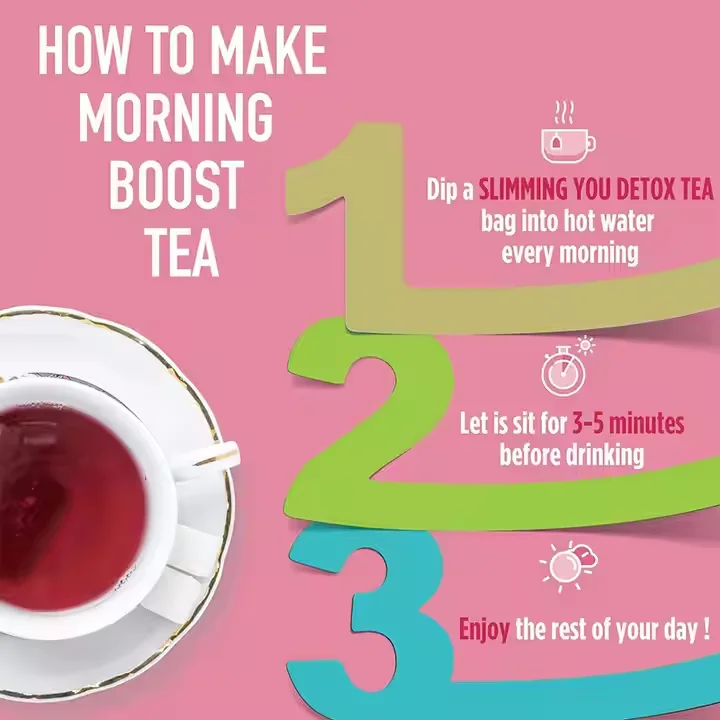 HOW TO MAKE MORNING BOOST TEA

1

Dip a SLIMMING YOU DETOX TEA bag into hot water every morning

2

Let is sit for 3-5 minutes before drinking

3

Enjoy the rest of your day !