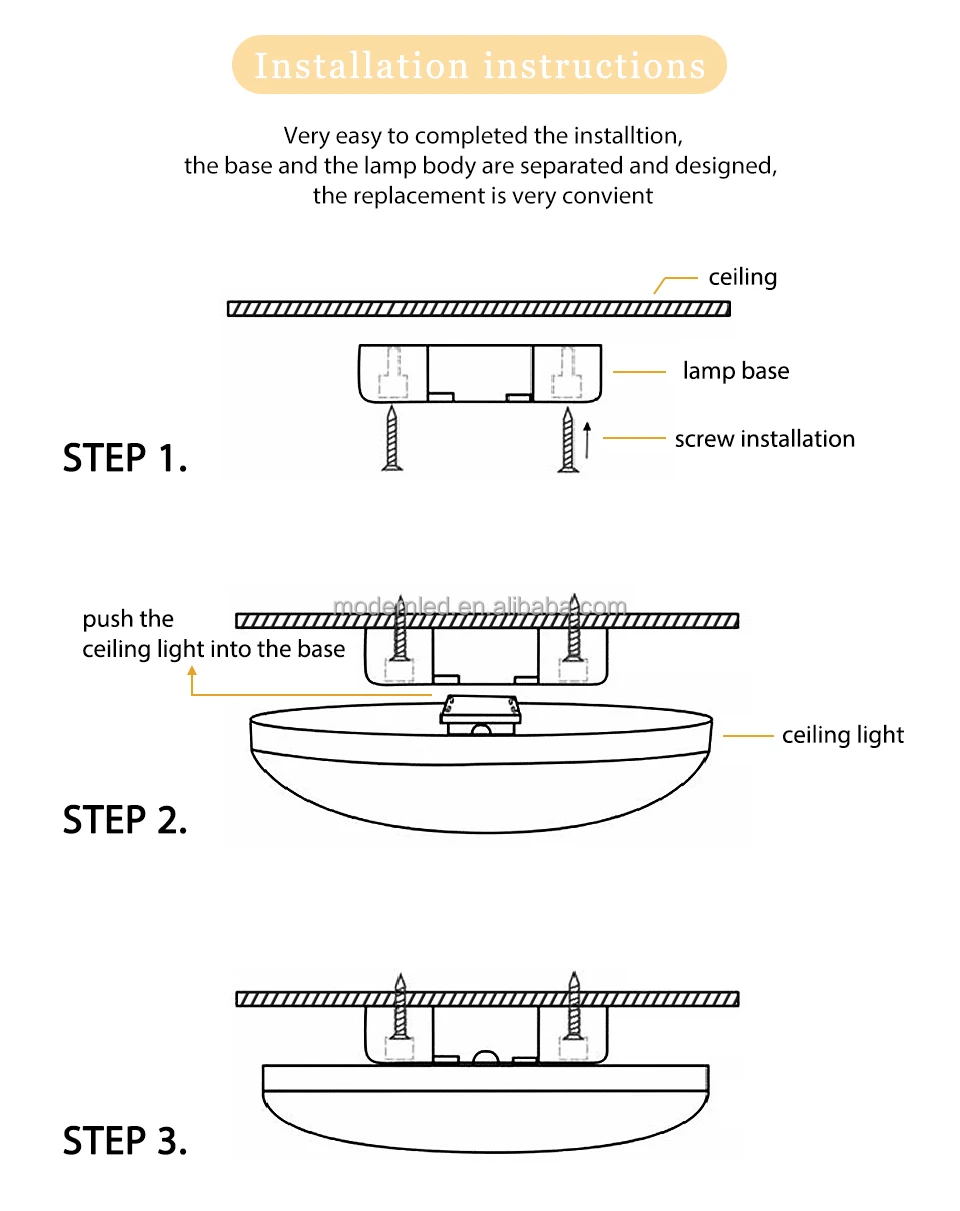 Installation instructions

Very easy to completed the installtion, the base and the lamp body are separated and designed, the replacement is very convient

ceiling

lamp base

screw installation

STEP 1.

modernled.en.alibaba.com

push the ceiling light into the base

ceiling light

STEP 2.

STEP 3.