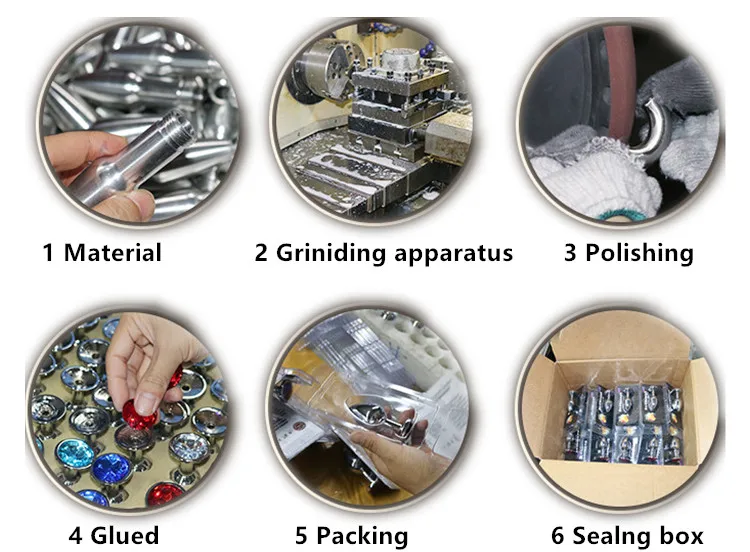 1 Material

2 Griniding apparatus

3 Polishing

4 Glued

5 Packing

6 Sealng box