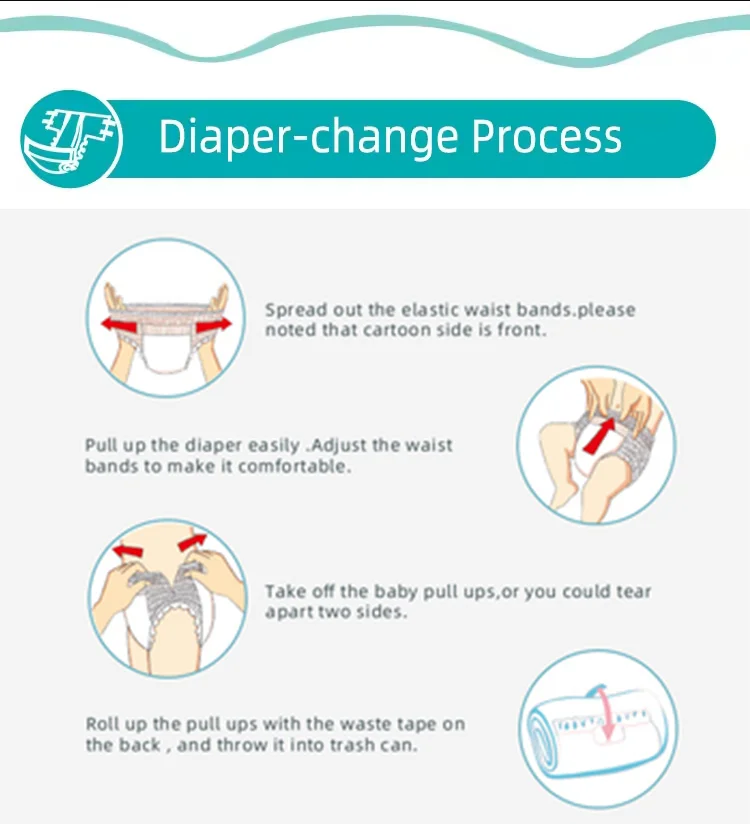 Diaper-change Process

Spread out the elastic waist bands,please noted that cartoon side is front.

Pull up the diaper easily .Adjust the waist bands to make it comfortable.

Take off the baby pull ups,or you could tear apart two sides.

Roll up the pull ups with the waste tape on the back , and throw it into trash can.