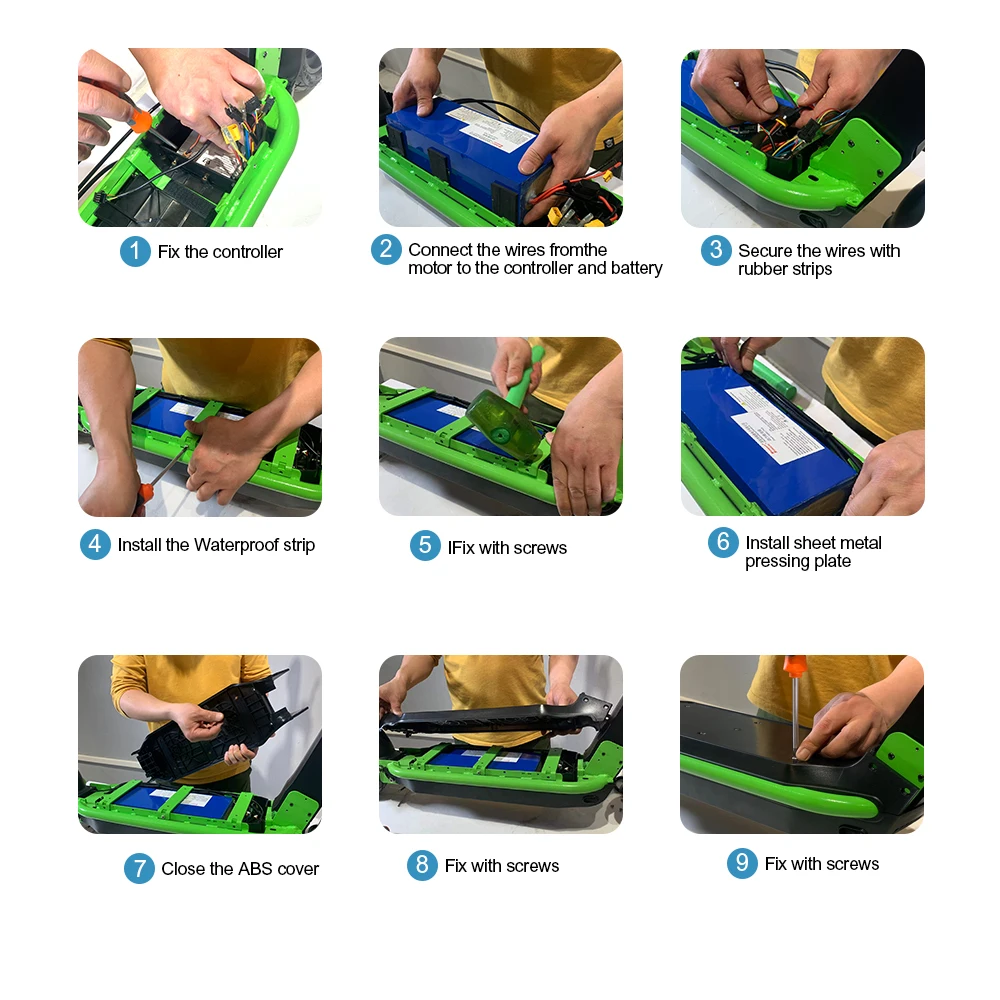 1 Fix the controller

2 Connect the wires fromthe motor to the controller and battery

3 Secure the wires with rubber strips

4 Install the Waterproof strip

5 IFix with screws

6 Install sheet metal pressing plate

7 Close the ABS cover

8 Fix with screws

9 Fix with screws