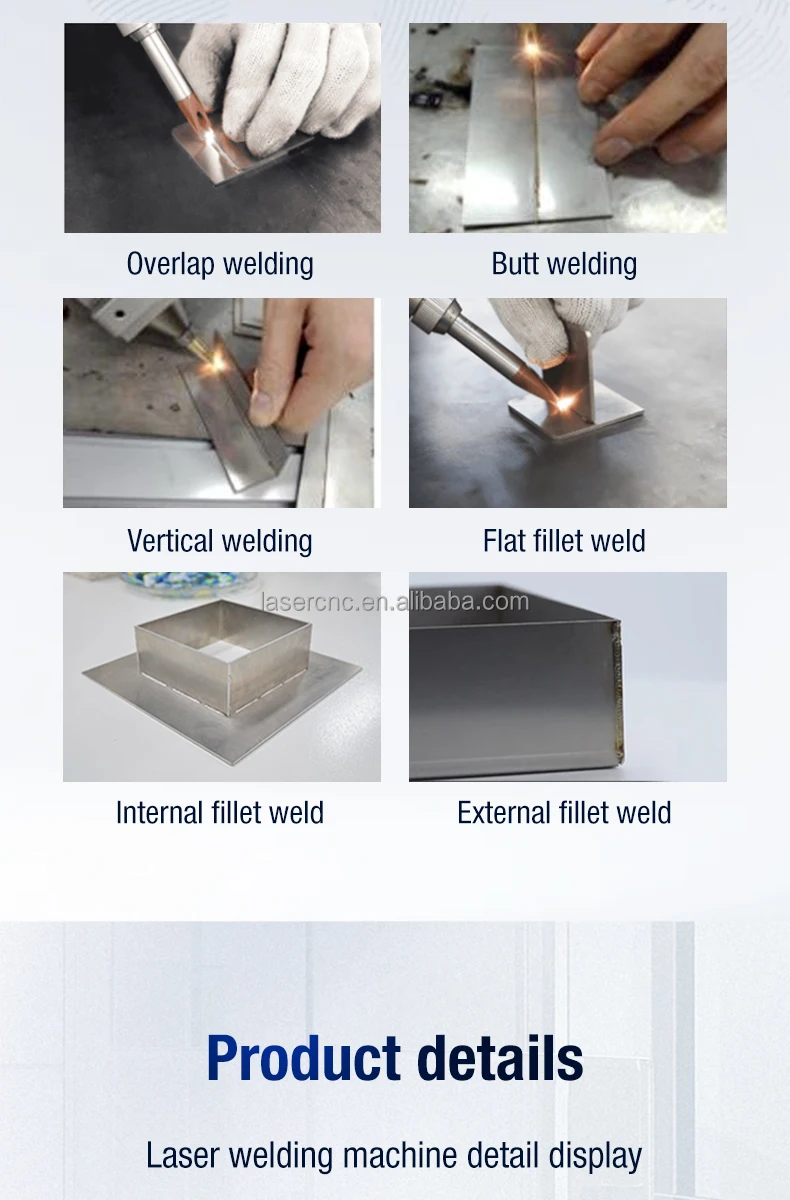 Overlap welding

Butt welding

Vertical welding

Flat fillet weld

lasercnc.en.alibaba.com

Internal fillet weld

External fillet weld

Product details

Laser welding machine detail display