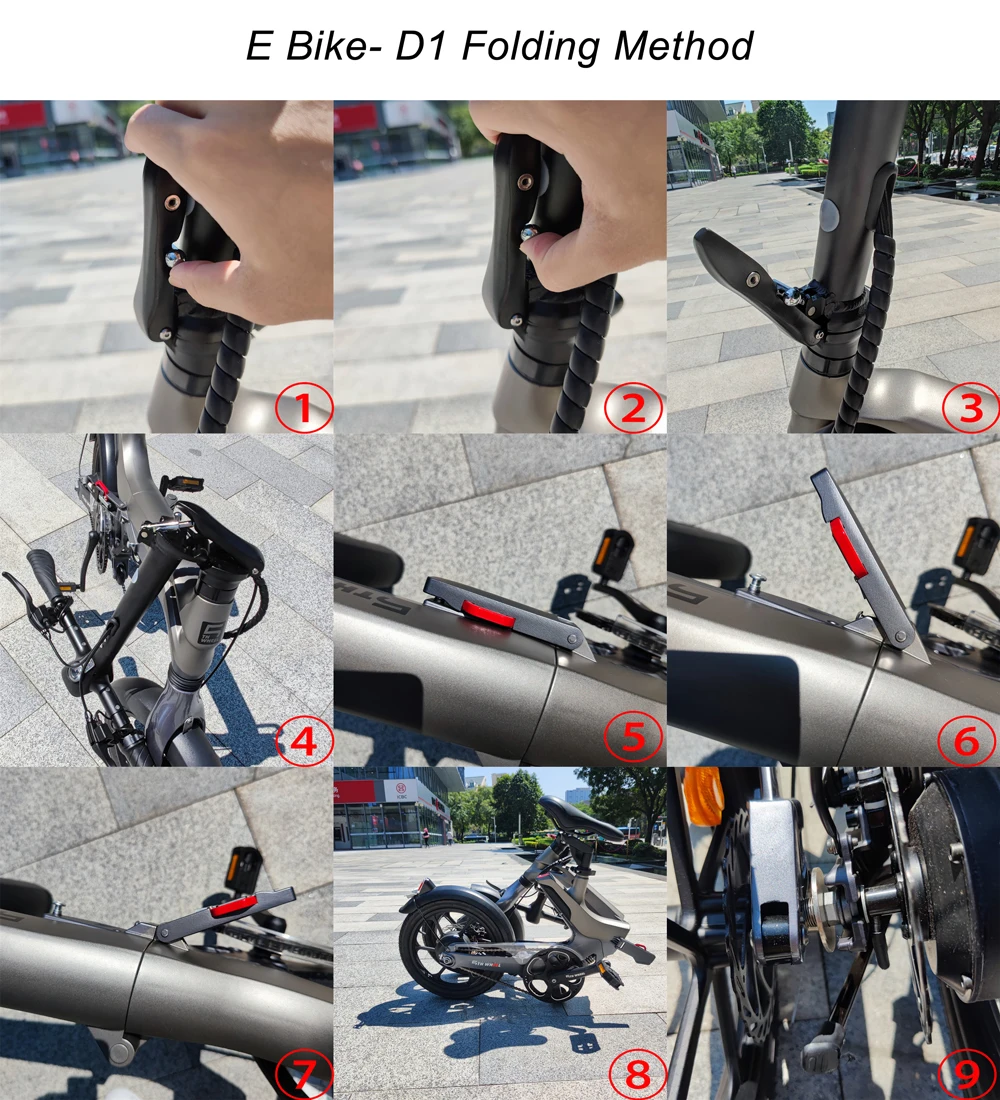 E Bike- D1 Folding Method

1

2

3

4

5

6

7

8

9