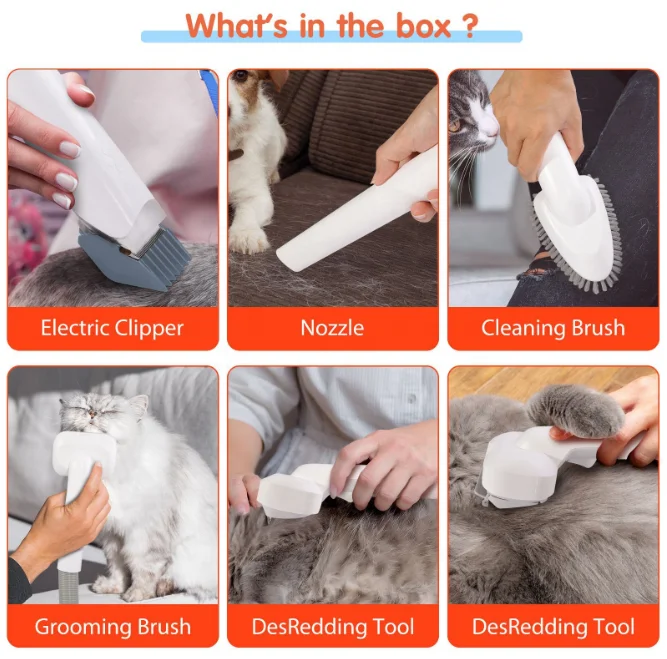 What's in the box ?

Electric Clipper

Nozzle

Cleaning Brush

Grooming Brush

DesRedding Tool

DesRedding Tool