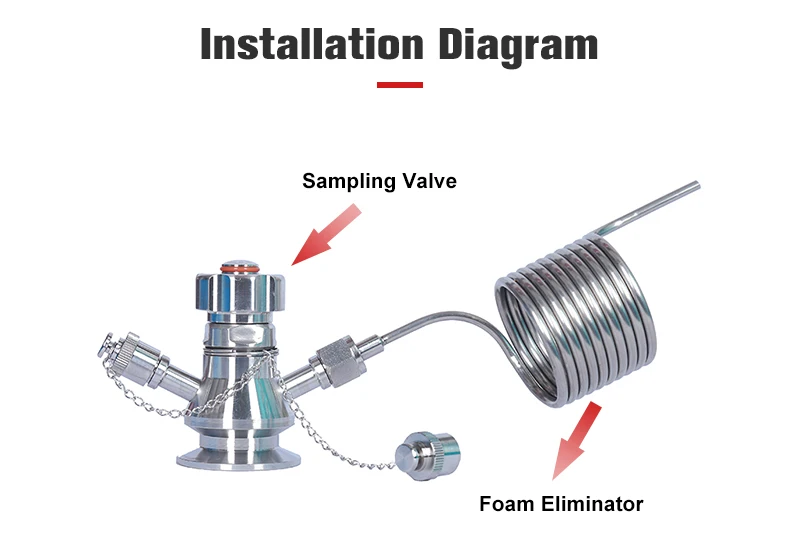 Installation Diagram

Sampling Valve

Foam Eliminator