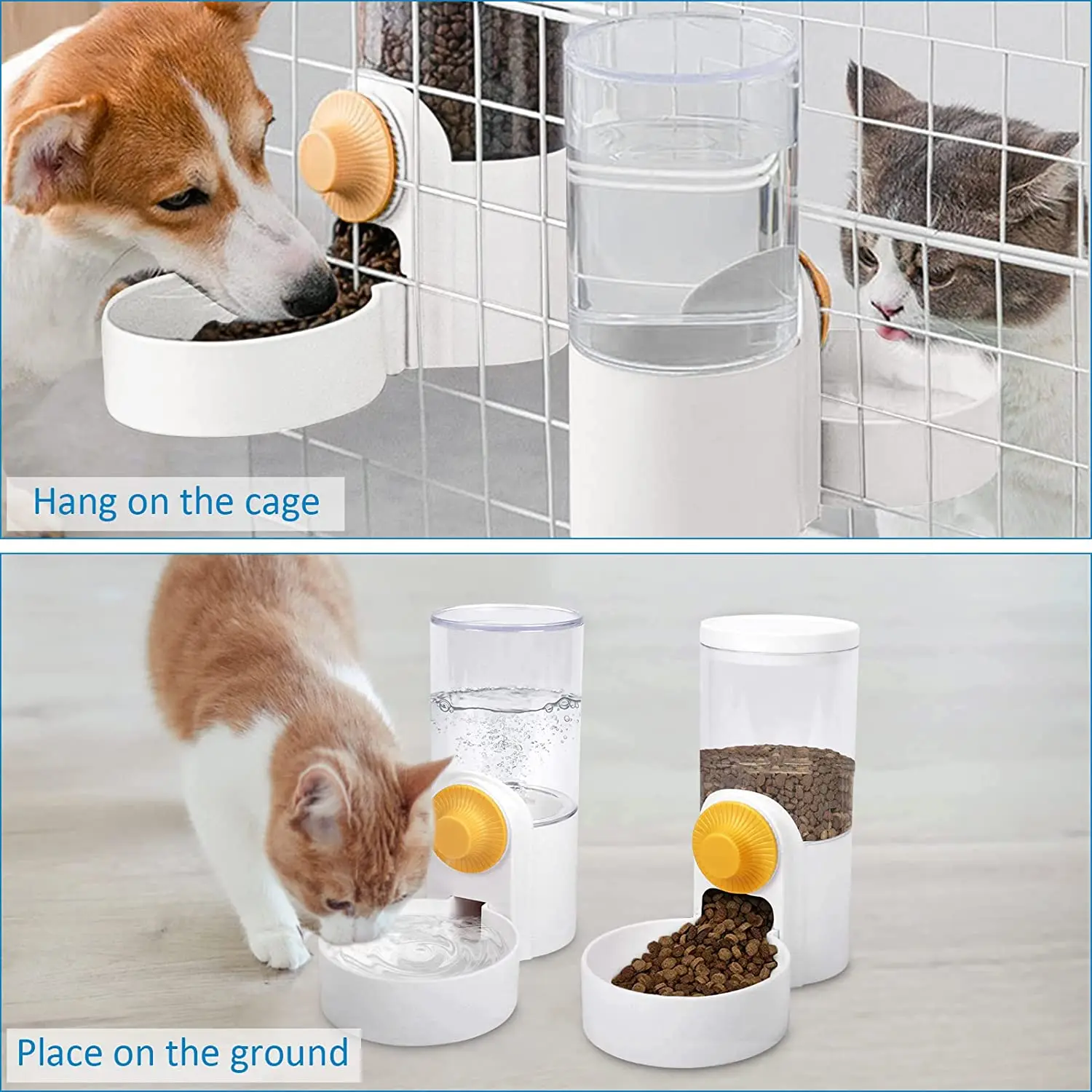 Hang on the cage

Place on the ground