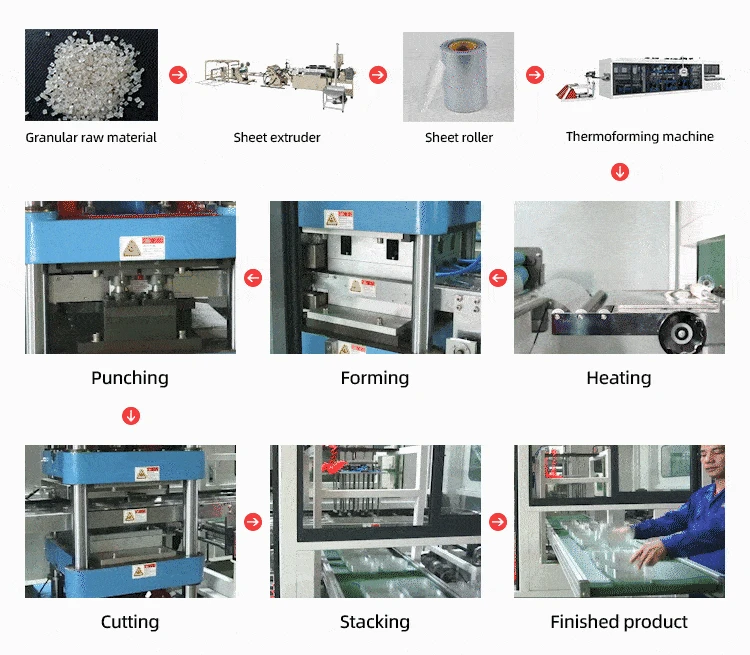 Granular raw material

Sheet extruder

Sheet roller

Thermoforming machine

Punching

Forming

Heating

Cutting

Stacking

Finished product