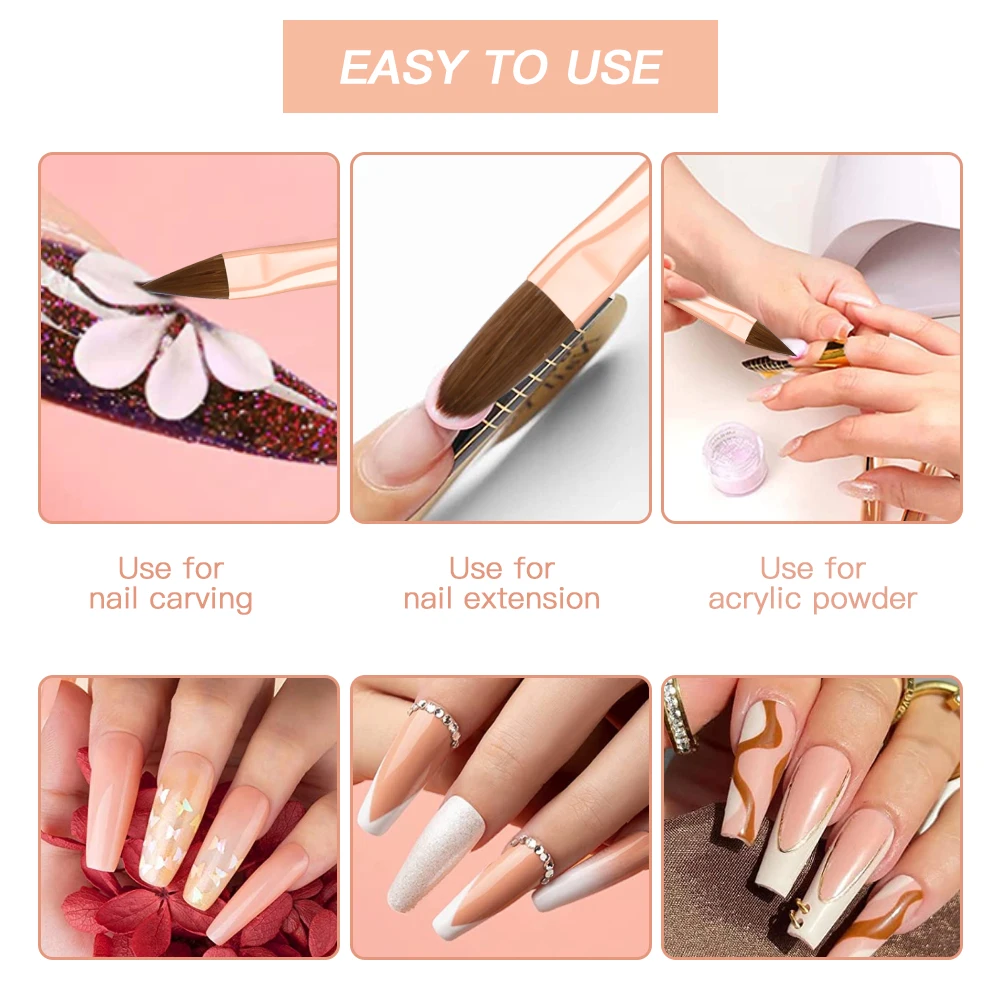 EASY TO USE

Use for nail carving

Use for nail extension

Use for acrylic powder