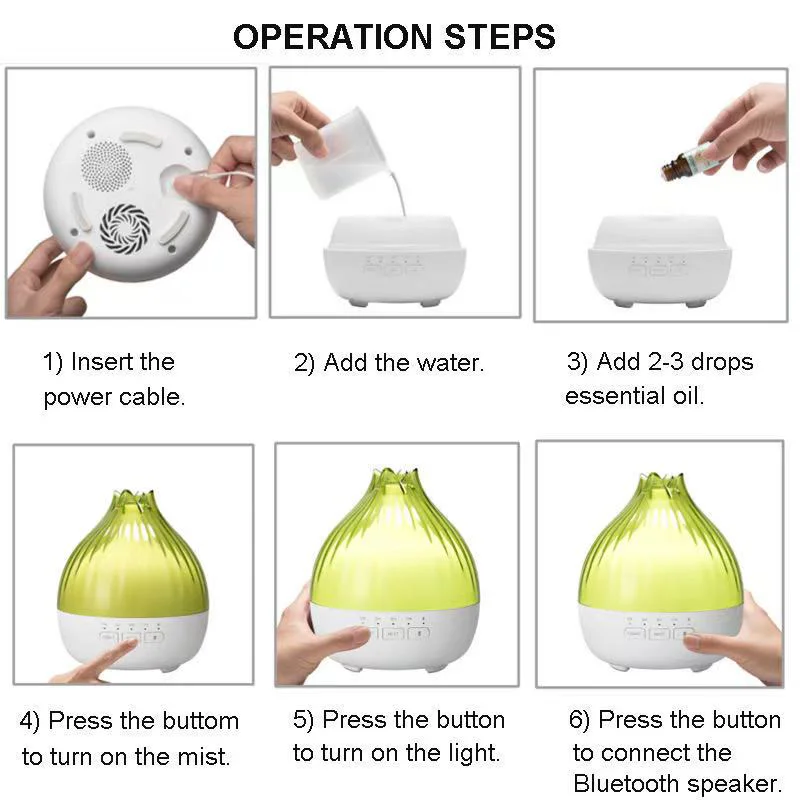 OPERATION STEPS

1) Insert the power cable.

2) Add the water.

3) Add 2-3 drops essential oil.

4) Press the buttom to turn on the mist.

5) Press the button to turn on the light.

6) Press the button to connect the Bluetooth speaker.