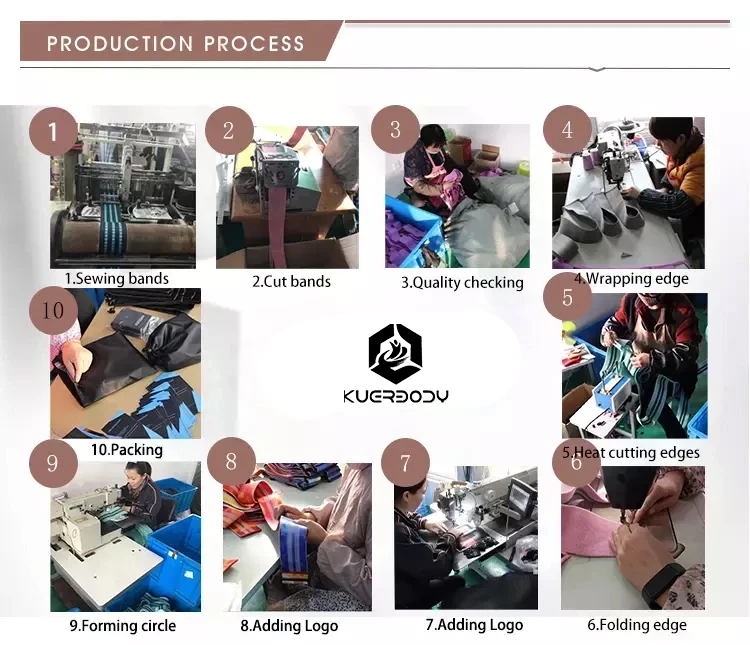 PRODUCTION PROCESS

1
1.Sewing bands

2
2.Cut bands

3
3.Quality checking

4
4.Wrapping edge

10
10.Packing

KUERBODY

5
5.Heat cutting edges

9
9.Forming circle

8
8.Adding Logo

7
7.Adding Logo

6
6.Folding edge