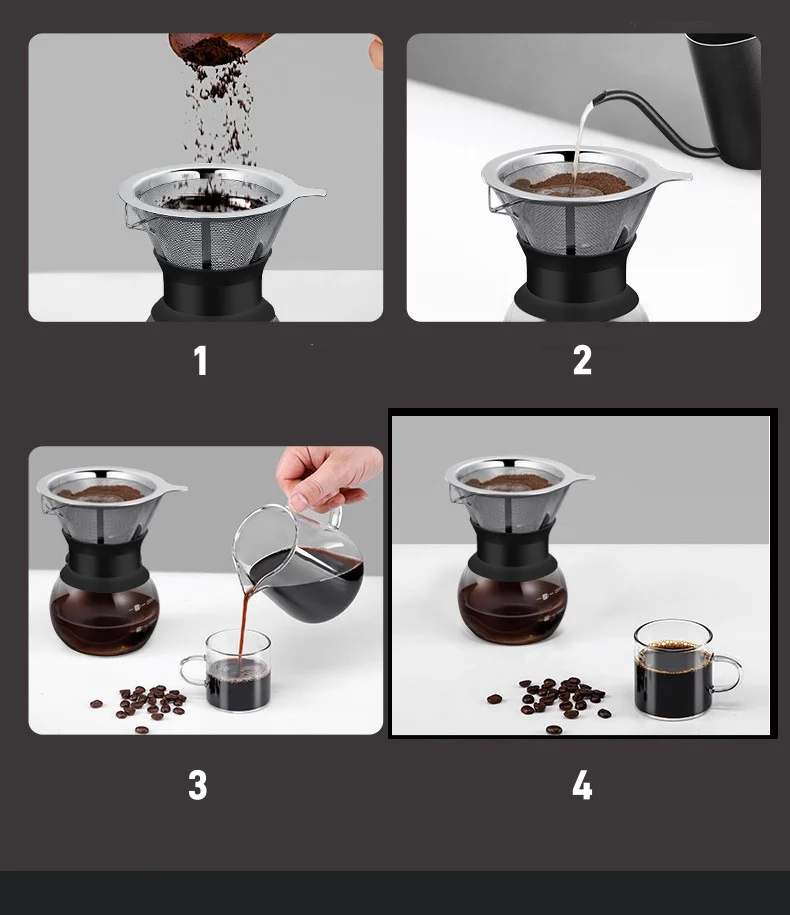 1

2

3

4