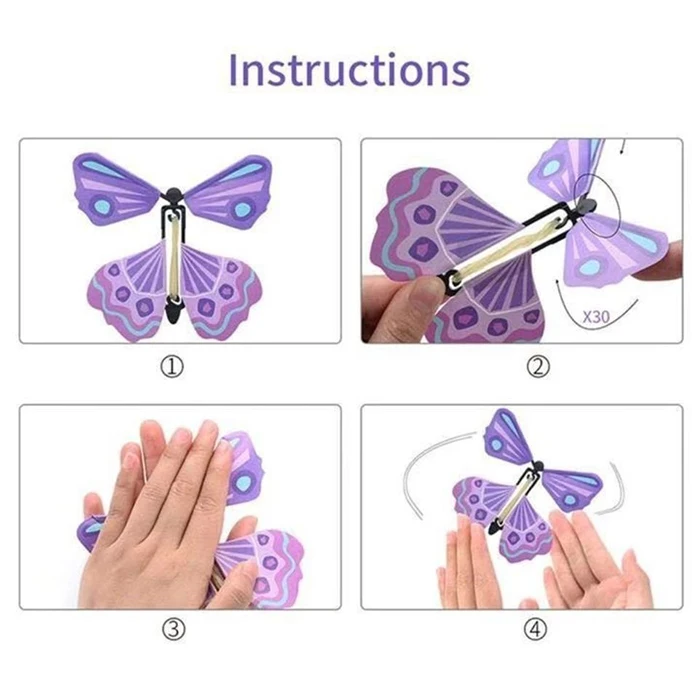 Instructions

①

X30

②

③

④