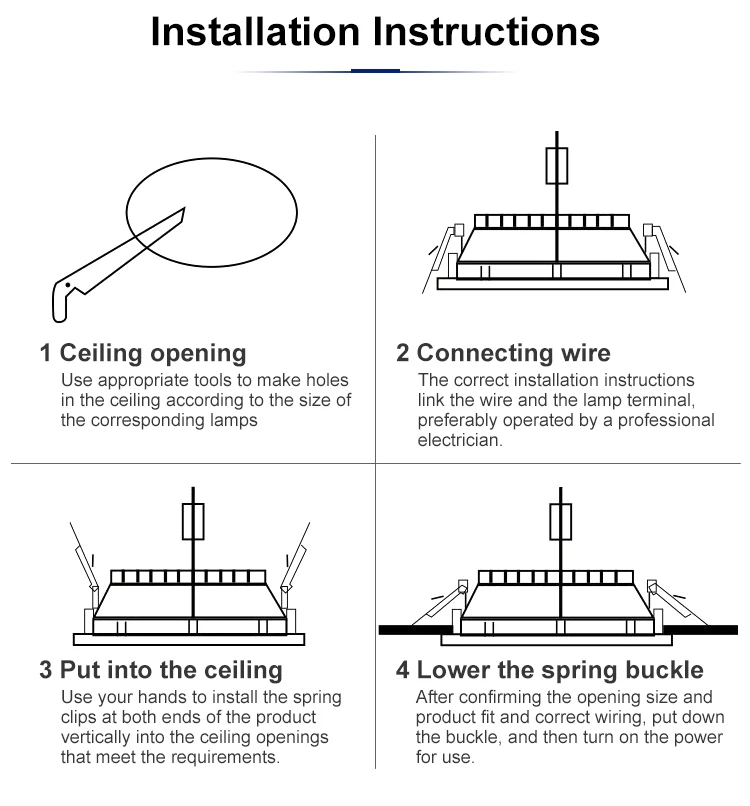 Installation Instructions

1 Ceiling opening
Use appropriate tools to make holes in the ceiling according to the size of the corresponding lamps

2 Connecting wire
The correct installation instructions link the wire and the lamp terminal, preferably operated by a professional electrician.

3 Put into the ceiling
Use your hands to install the spring clips at both ends of the product vertically into the ceiling openings that meet the requirements.

4 Lower the spring buckle
After confirming the opening size and product fit and correct wiring, put down the buckle, and then turn on the power for use.