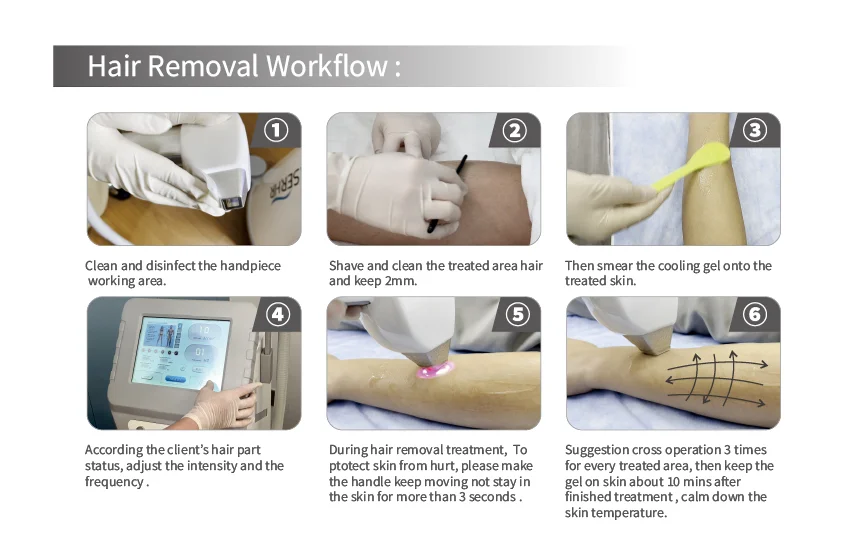 Hair Removal Workflow :

①

SERHR

Clean and disinfect the handpiece working area.

②

Shave and clean the treated area hair and keep 2mm.

③

Then smear the cooling gel onto the treated skin.

④

10

01

According the client's hair part status, adjust the intensity and the frequency .

⑤

During hair removal treatment, To ptotect skin from hurt, please make the handle keep moving not stay in the skin for more than 3 seconds .

⑥

Suggestion cross operation 3 times for every treated area, then keep the gel on skin about 10 mins after finished treatment , calm down the skin temperature.