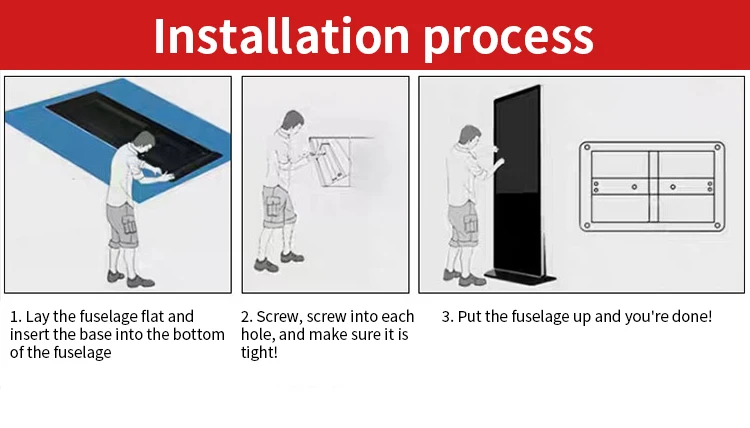 Installation process

1. Lay the fuselage flat and insert the base into the bottom of the fuselage

2. Screw, screw into each hole, and make sure it is tight!

3. Put the fuselage up and you're done!