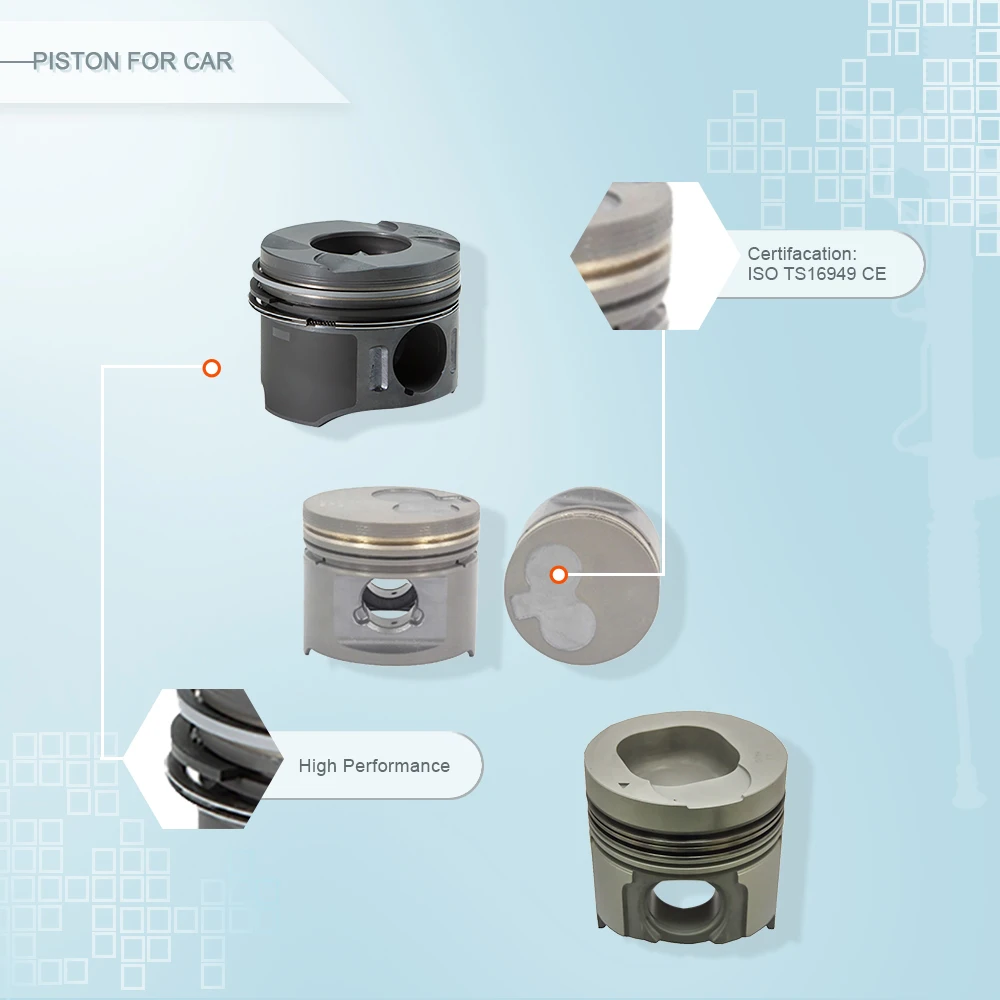 PISTON FOR CAR

Certifacation:
ISO TS16949 CE

High Performance