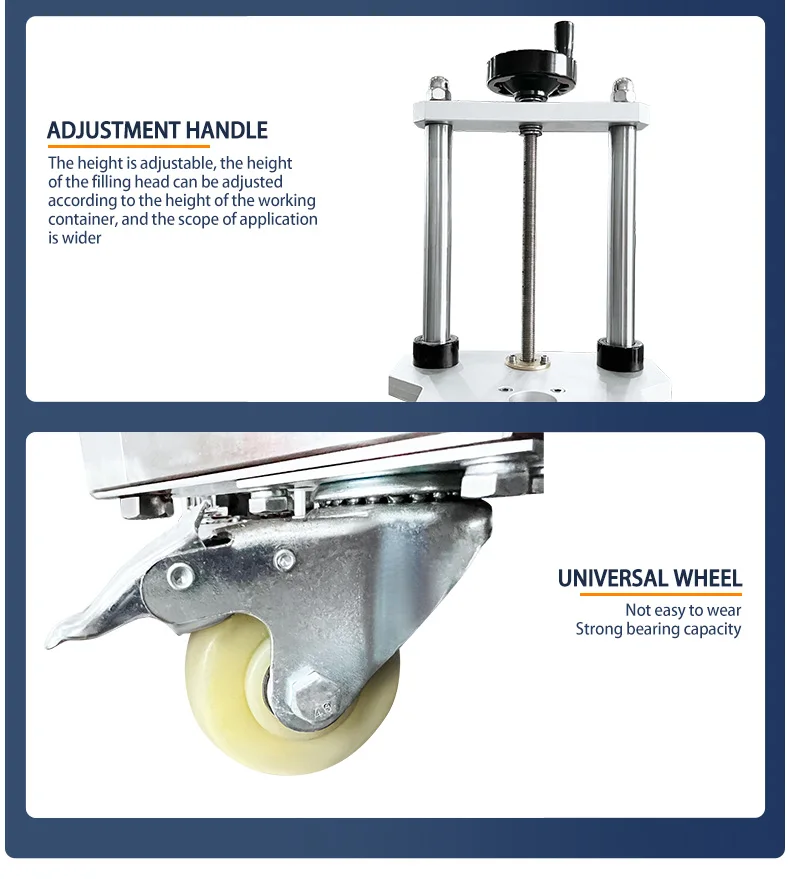 ADJUSTMENT HANDLE

The height is adjustable, the height of the filling head can be adjusted according to the height of the working container, and the scope of application is wider

UNIVERSAL WHEEL

Not easy to wear
Strong bearing capacity