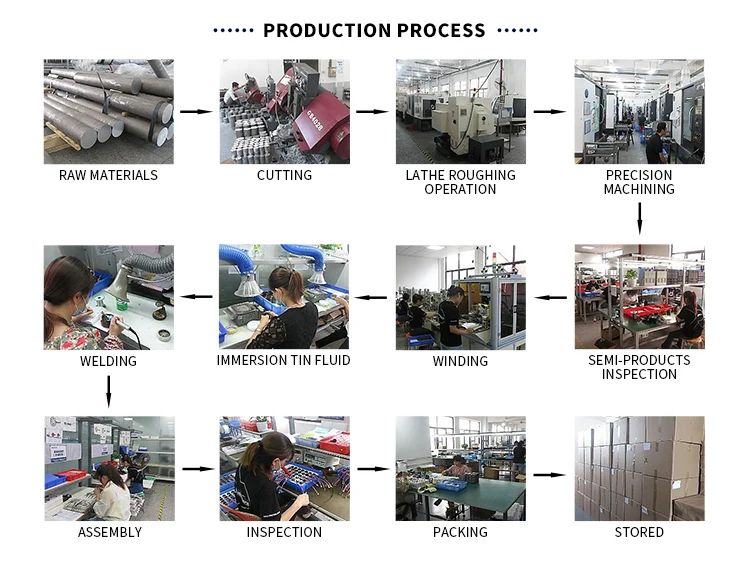 PRODUCTION PROCESS

RAW MATERIALS

CUTTING

LATHE ROUGHING OPERATION

PRECISION MACHINING

SEMI-PRODUCTS INSPECTION

WINDING

IMMERSION TIN FLUID

WELDING

ASSEMBLY

INSPECTION

PACKING

STORED