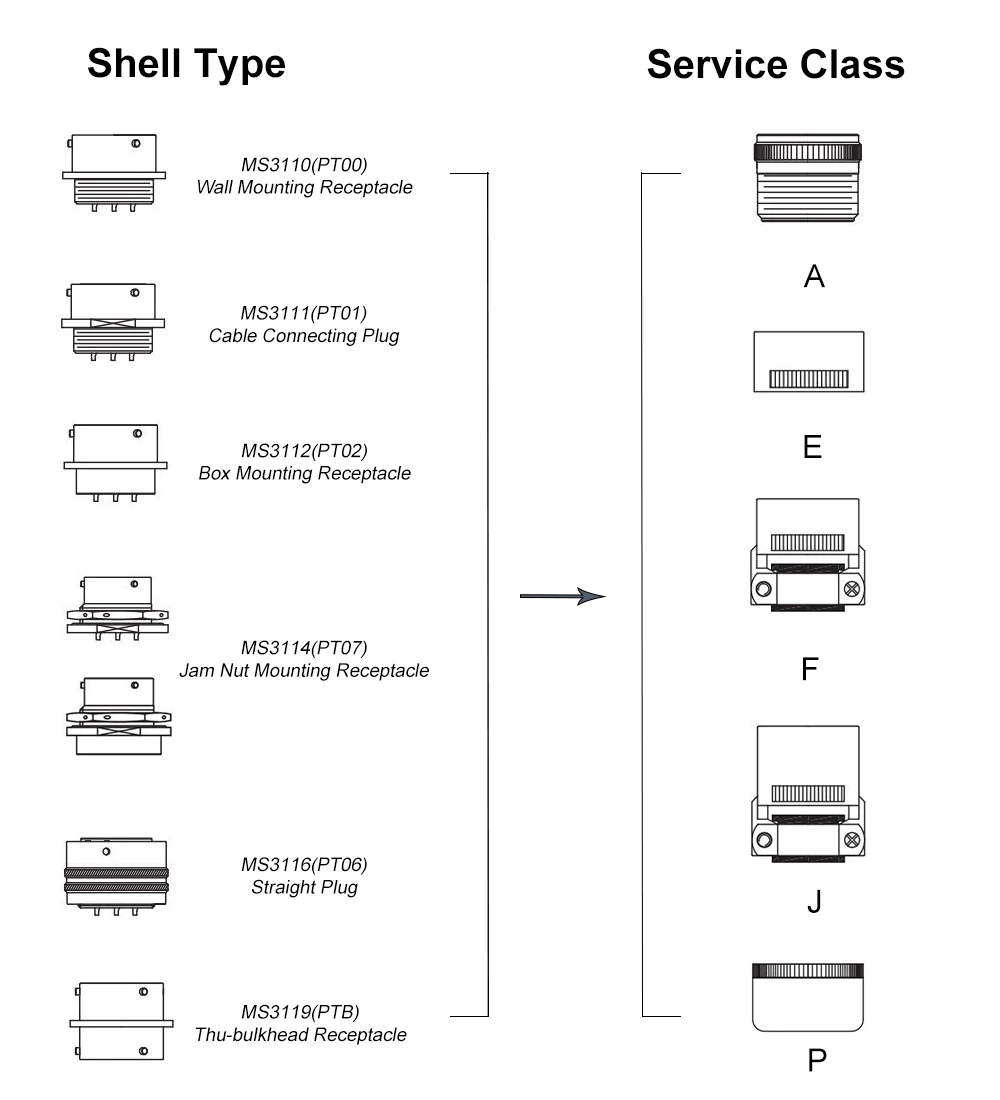 Shell Type

MS3110(PT00)
Wall Mounting Receptacle

MS3111(PT01)
Cable Connecting Plug

MS3112(PT02)
Box Mounting Receptacle

MS3114(PT07)
Jam Nut Mounting Receptacle

MS3116(PT06)
Straight Plug

MS3119(PTB)
Thu-bulkhead Receptacle

Service Class

A

E

F

J

P