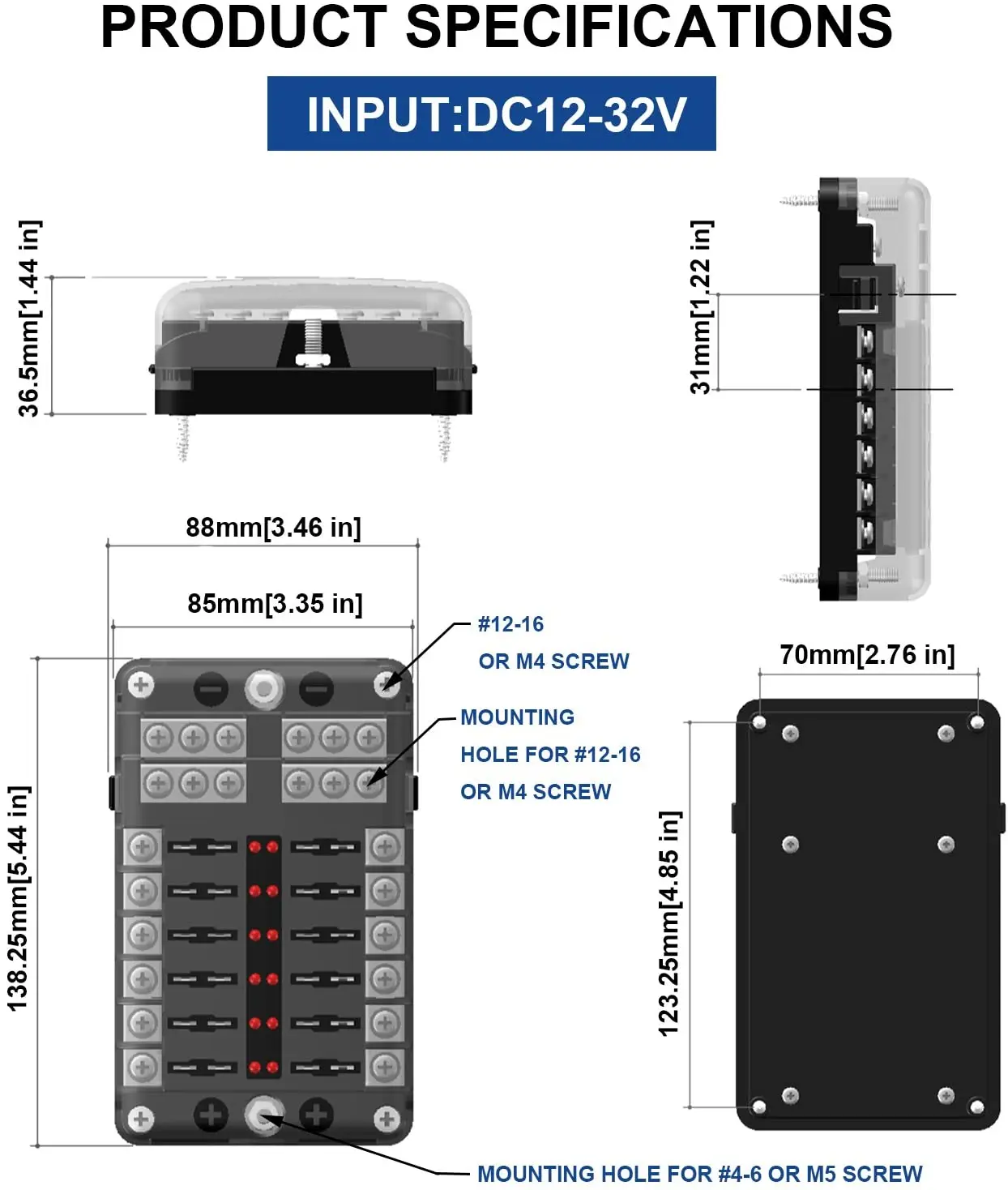 PRODUCT SPECIFICATIONS

INPUT:DC12-32V

36.5mm[1.44 in]

31mm[1.22 in]

88mm[3.46 in]

85mm[3.35 in]

#12-16
OR M4 SCREW

MOUNTING
HOLE FOR #12-16
OR M4 SCREW

138.25mm[5.44 in]

70mm[2.76 in]

123.25mm[4.85 in]

MOUNTING HOLE FOR #4-6 OR M5 SCREW