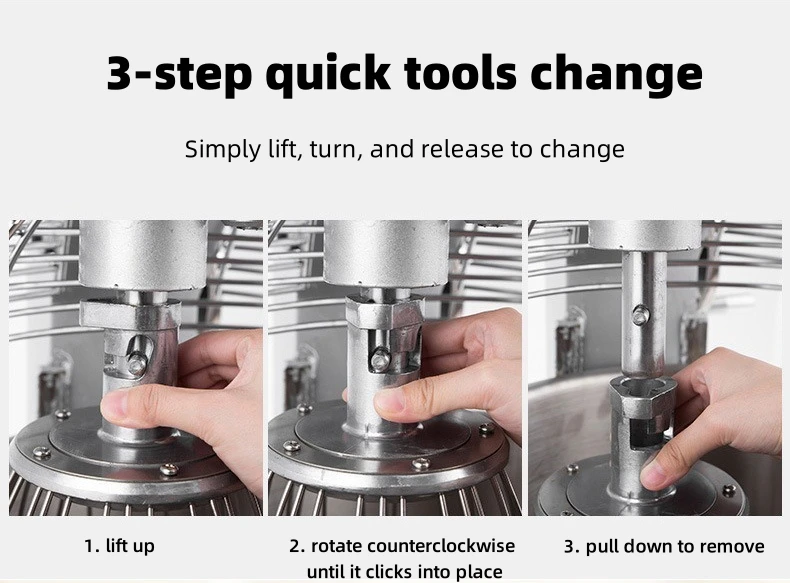 3-step quick tools change

Simply lift, turn, and release to change

1. lift up

2. rotate counterclockwise until it clicks into place

3. pull down to remove