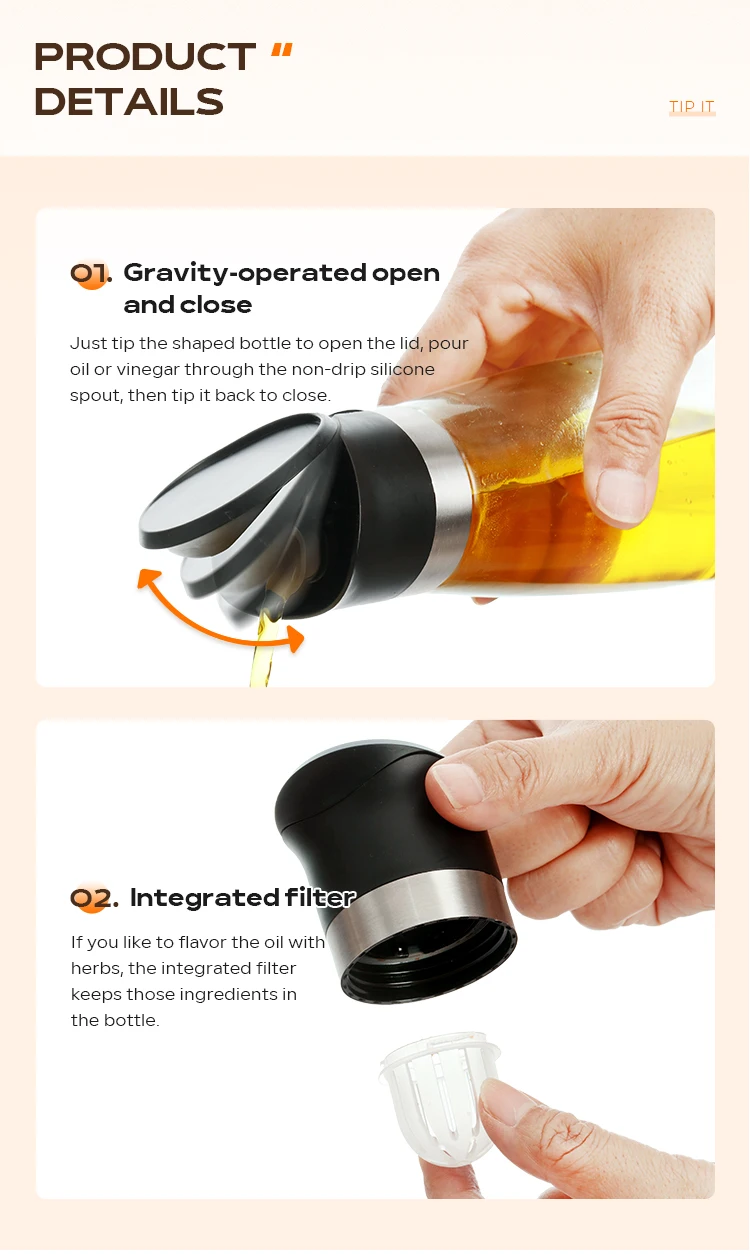 PRODUCT "
DETAILS

TIP IT

01. Gravity-operated open and close

Just tip the shaped bottle to open the lid, pour oil or vinegar through the non-drip silicone spout, then tip it back to close.

02. Integrated filter

If you like to flavor the oil with herbs, the integrated filter keeps those ingredients in the bottle.