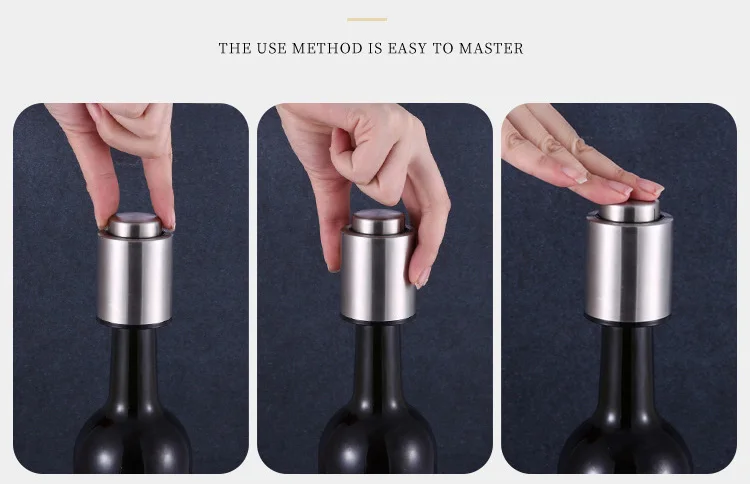 THE USE METHOD IS EASY TO MASTER