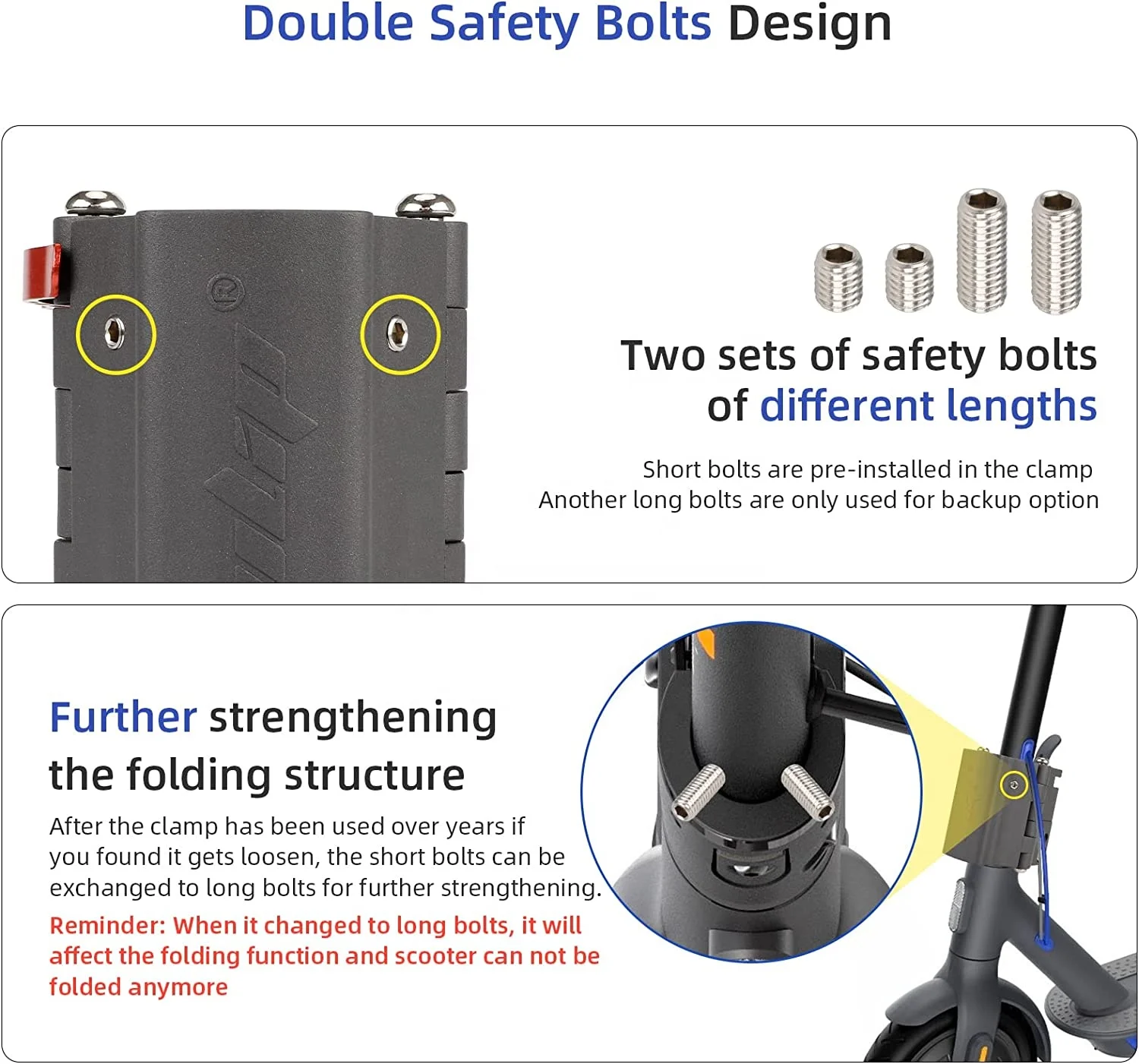 Double Safety Bolts Design

Two sets of safety bolts of different lengths

Short bolts are pre-installed in the clamp
Another long bolts are only used for backup option

Further strengthening the folding structure

After the clamp has been used over years if you found it gets loosen, the short bolts can be exchanged to long bolts for further strengthening.

Reminder: When it changed to long bolts, it will affect the folding function and scooter can not be folded anymore