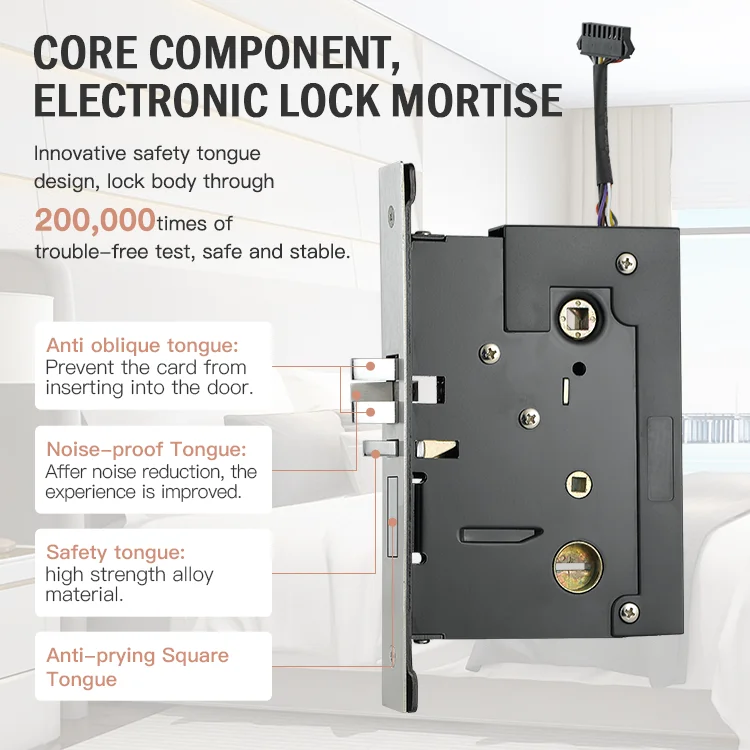 CORE COMPONENT, ELECTRONIC LOCK MORTISE

Innovative safety tongue design, lock body through 200,000times of trouble-free test, safe and stable.

Anti oblique tongue:
Prevent the card from inserting into the door.

Noise-proof Tongue:
Affer noise reduction, the experience is improved.

Safety tongue:
high strength alloy material.

Anti-prying Square Tongue