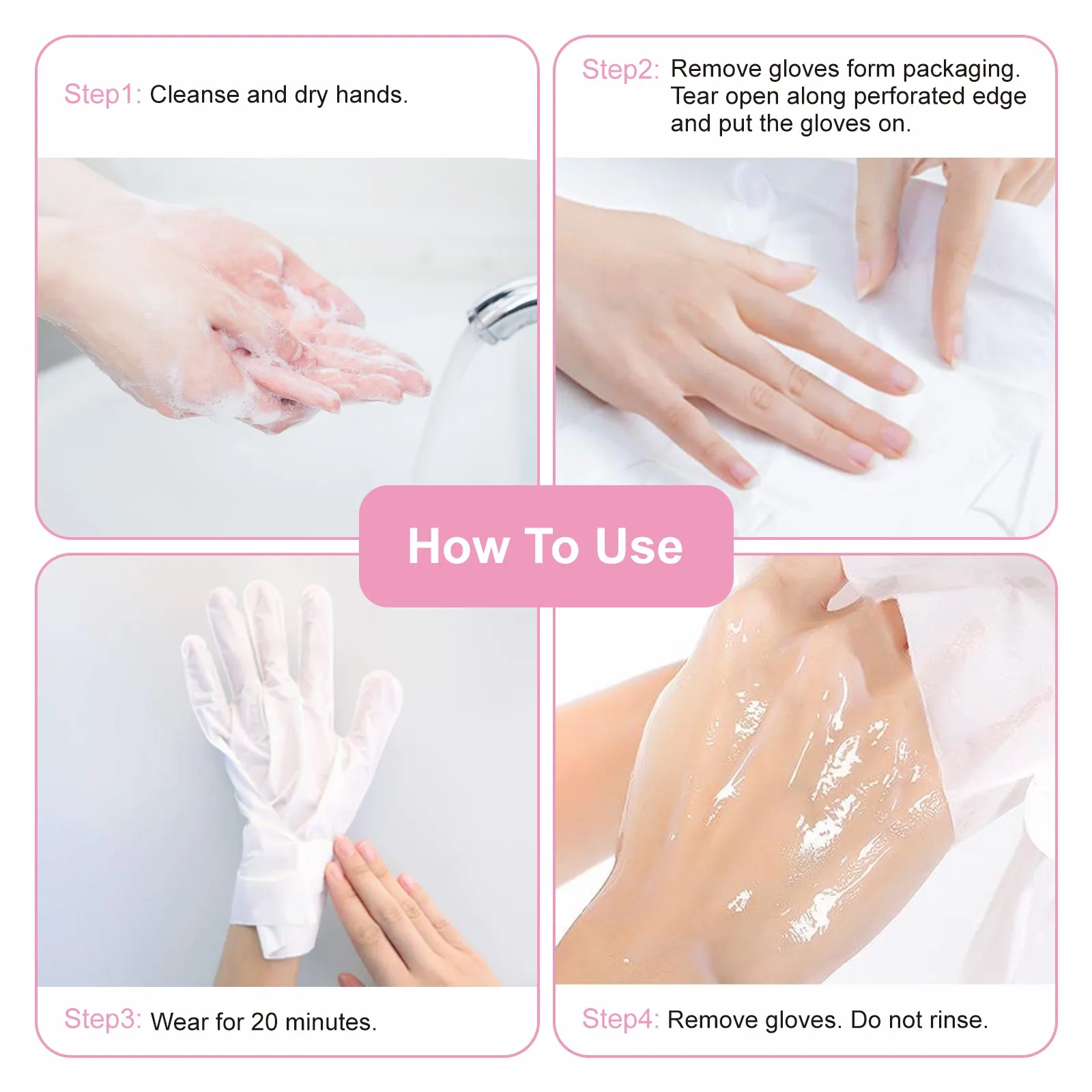 Step1: Cleanse and dry hands.

Step2: Remove gloves form packaging. Tear open along perforated edge and put the gloves on.

How To Use

Step3: Wear for 20 minutes.

Step4: Remove gloves. Do not rinse.