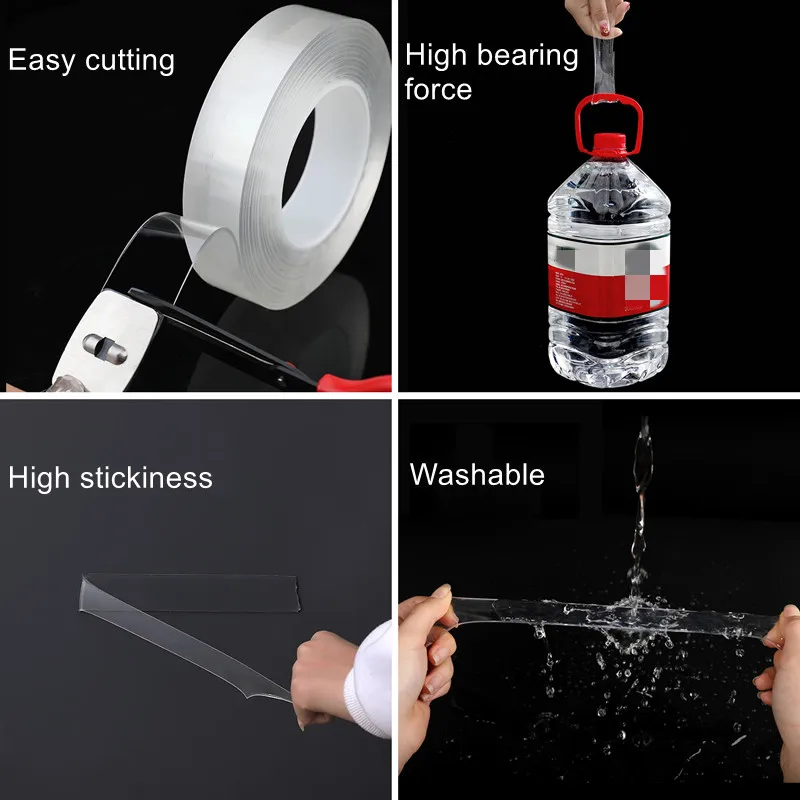 Easy cutting

High bearing force

High stickiness

Washable