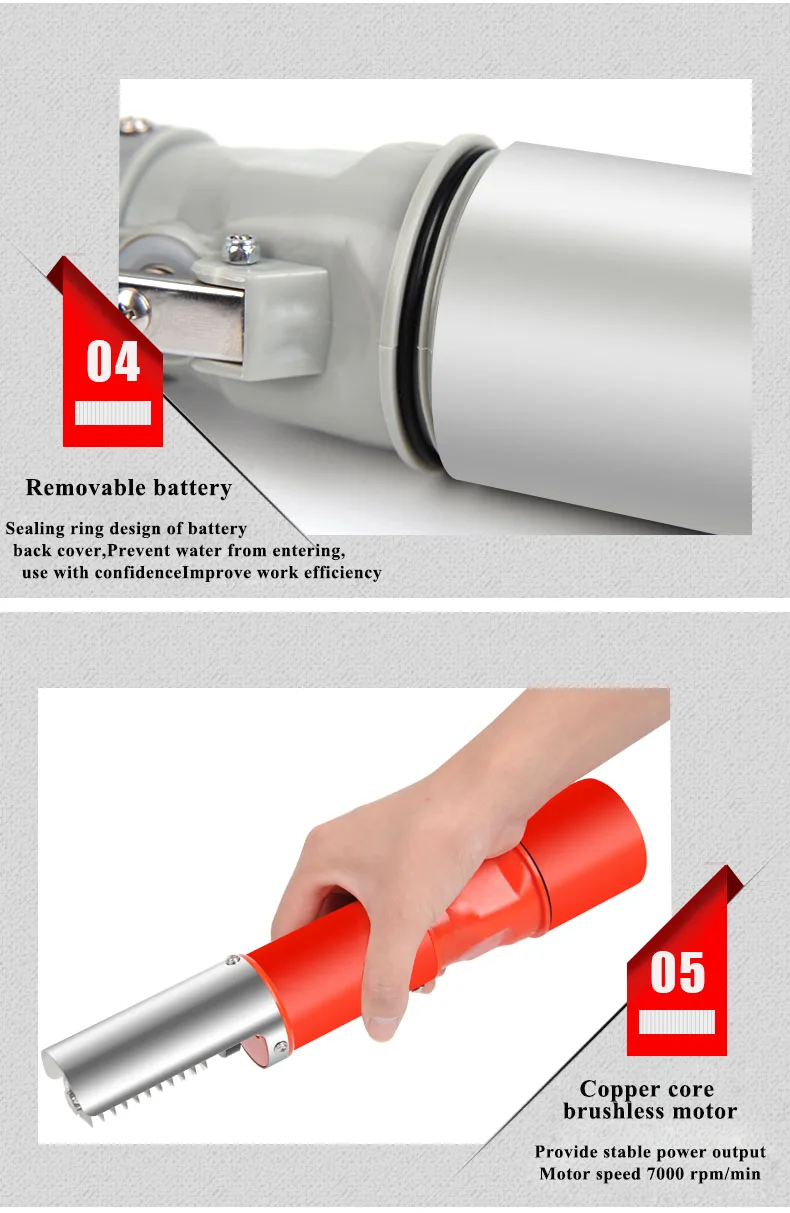 04

Removable battery

Sealing ring design of battery back cover,Prevent water from entering, use with confidenceImprove work efficiency

05

Copper core brushless motor

Provide stable power output
Motor speed 7000 rpm/min