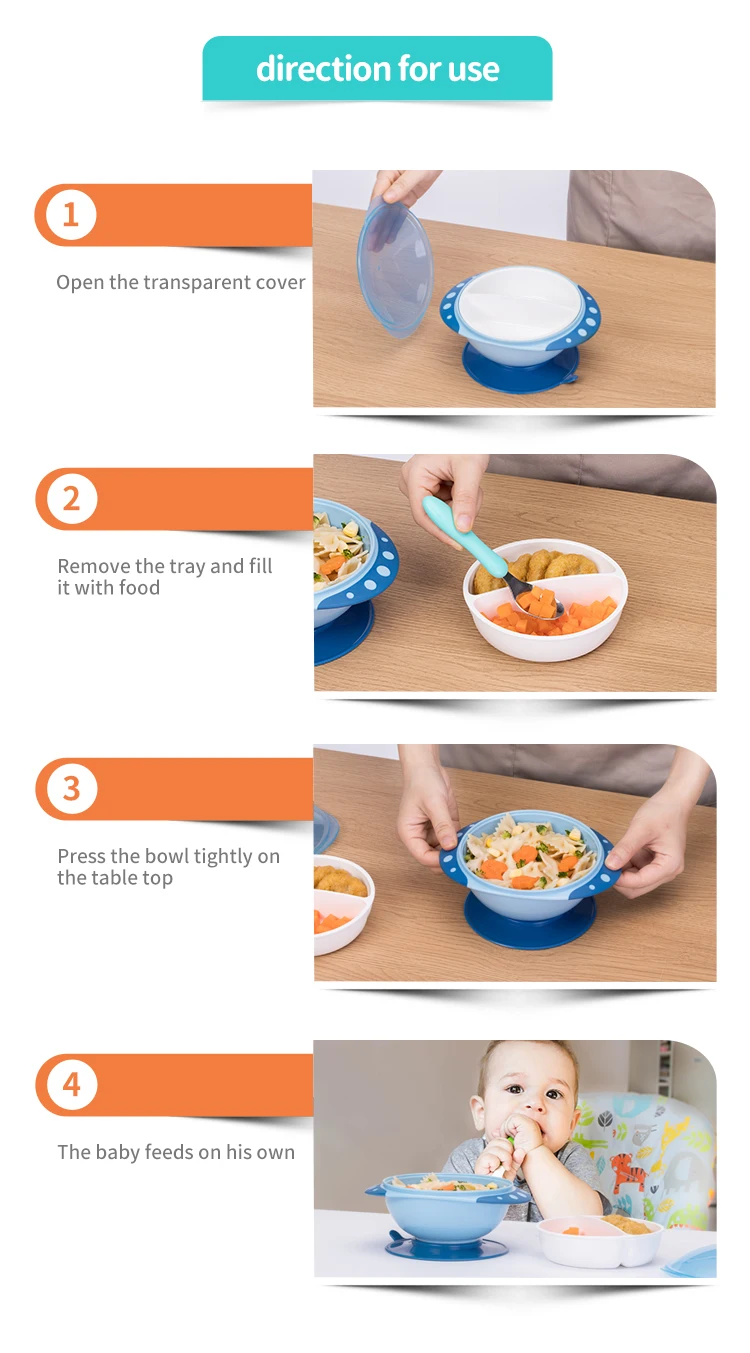 direction for use

1

Open the transparent cover

2

Remove the tray and fill it with food

3

Press the bowl tightly on the table top

4

The baby feeds on his own