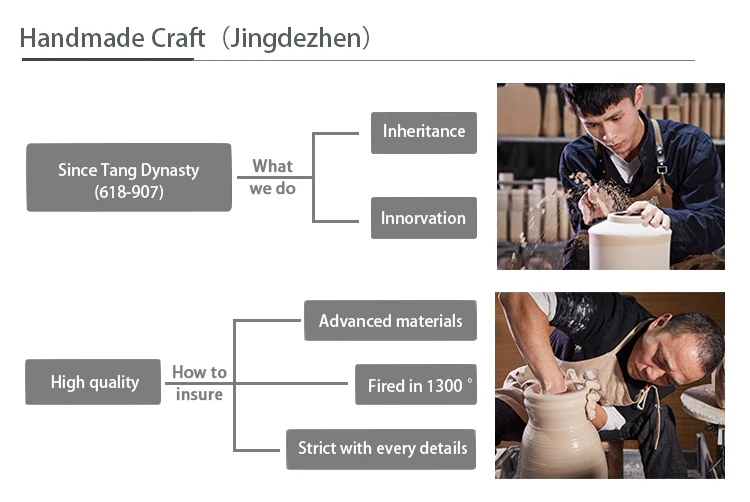 Handmade Craft（Jingdezhen）

Since Tang Dynasty (618-907)

What we do

Inheritance

Innorvation

High quality

How to insure

Advanced materials

Fired in 1300 °

Strict with every details