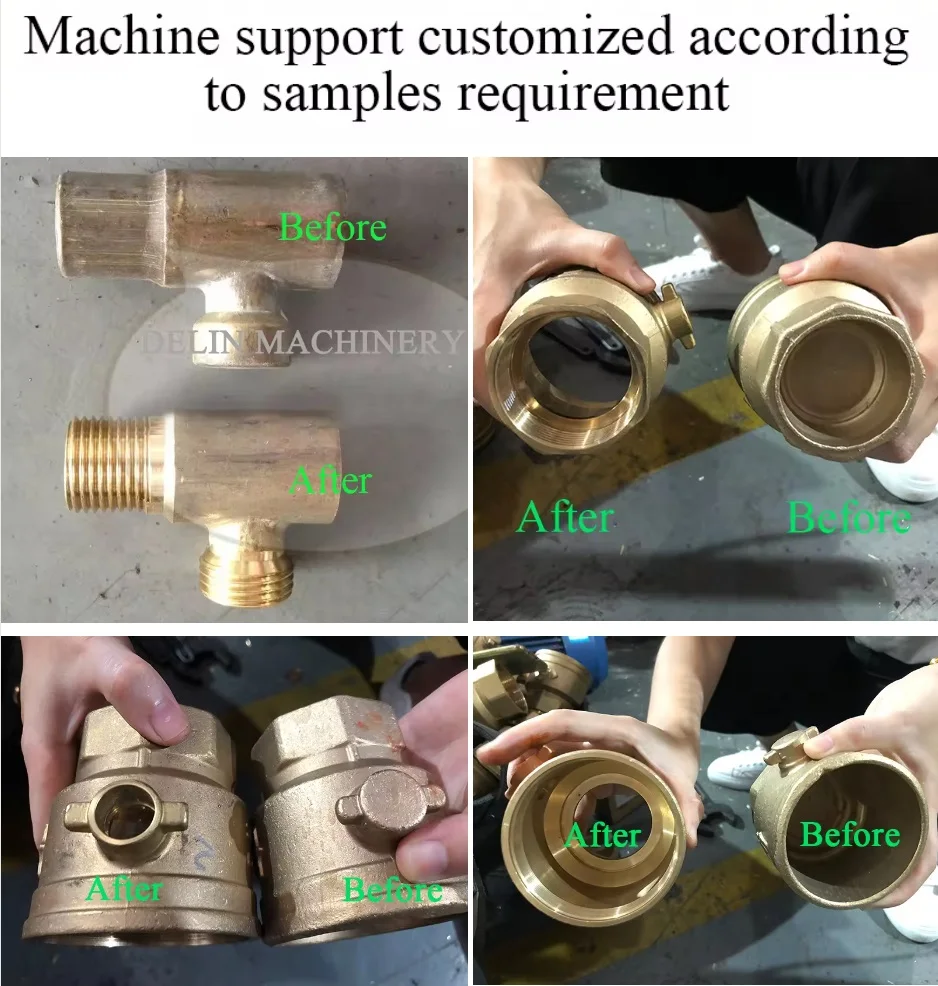 Machine support customized according to samples requirement

Before

DELIN MACHINERY

After

After

Before

After

Before

After

Before