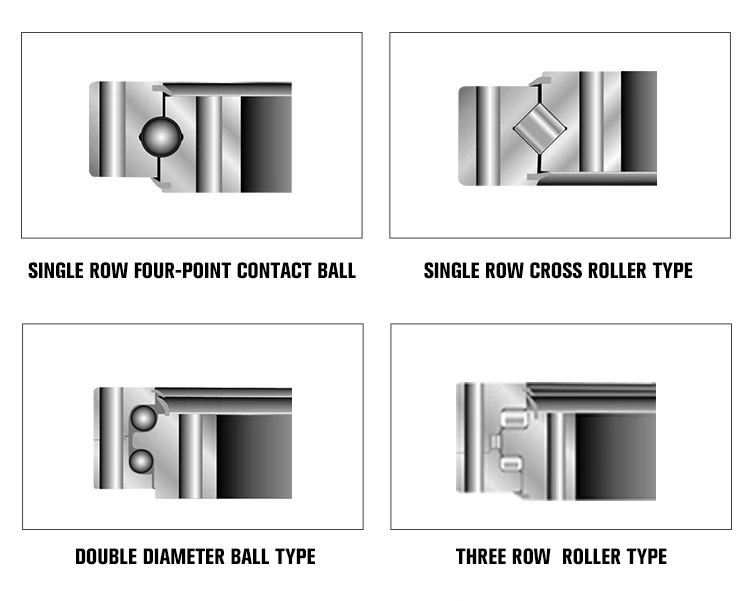 SINGLE ROW FOUR-POINT CONTACT BALL

SINGLE ROW CROSS ROLLER TYPE

DOUBLE DIAMETER BALL TYPE

THREE ROW ROLLER TYPE