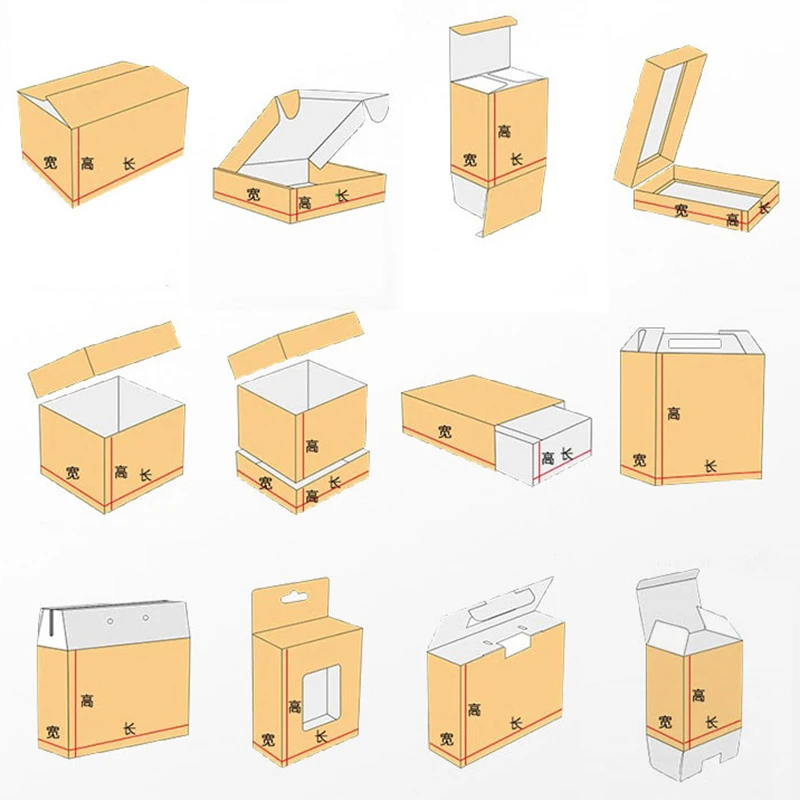 宽 高 长

宽 高 长

宽 高 长

宽 高 长

宽 高 长

高 宽 高 长

宽 高 长

高 宽 长

高 宽 长

高 宽 长

高 宽 长

高 宽 长