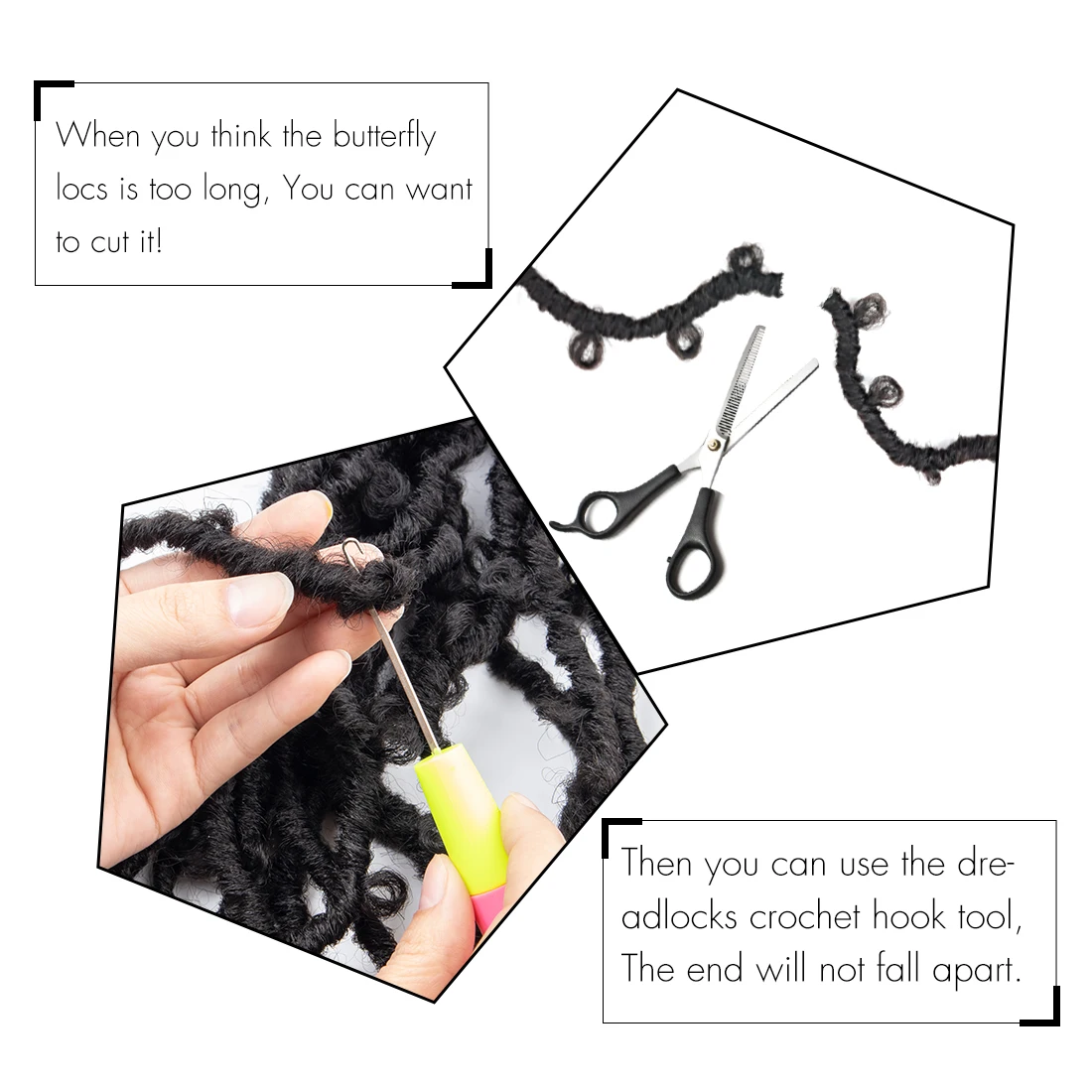 When you think the butterfly locs is too long, You can want to cut it!

Then you can use the dreadlocks crochet hook tool, The end will not fall apart.