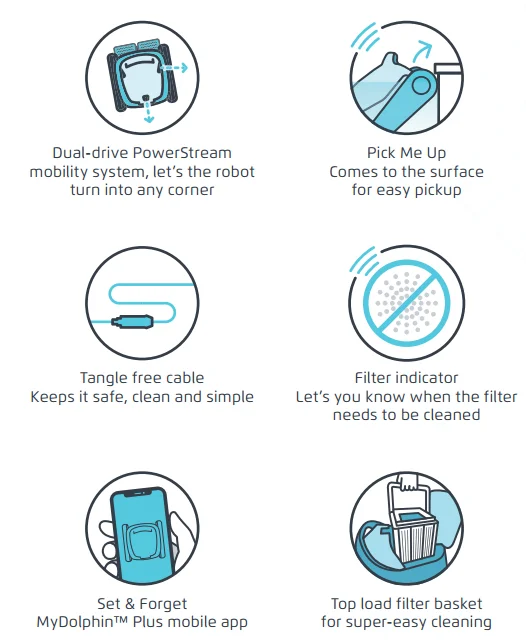 Dual-drive PowerStream mobility system, let's the robot turn into any corner

Pick Me Up
Comes to the surface for easy pickup

Tangle free cable
Keeps it safe, clean and simple

Filter indicator
Let's you know when the filter needs to be cleaned

Set & Forget
MyDolphin™ Plus mobile app

Top load filter basket for super-easy cleaning