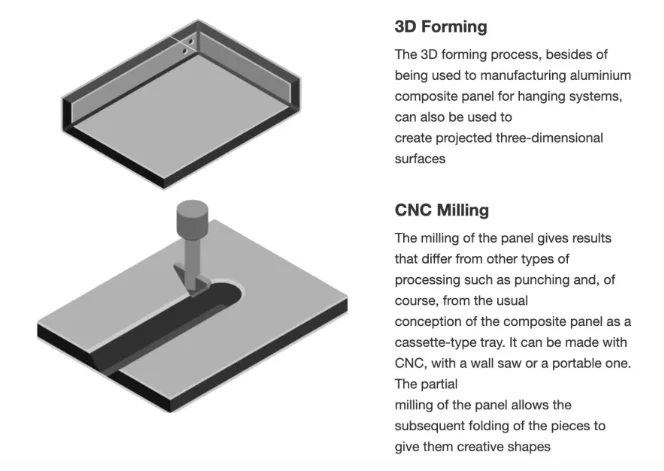 3D Forming

The 3D forming process, besides of being used to manufacturing aluminium composite panel for hanging systems, can also be used to
create projected three-dimensional surfaces

CNC Milling

The milling of the panel gives results that differ from other types of processing such as punching and, of course, from the usual
conception of the composite panel as a cassette-type tray. It can be made with CNC, with a wall saw or a portable one. The partial
milling of the panel allows the subsequent folding of the pieces to give them creative shapes