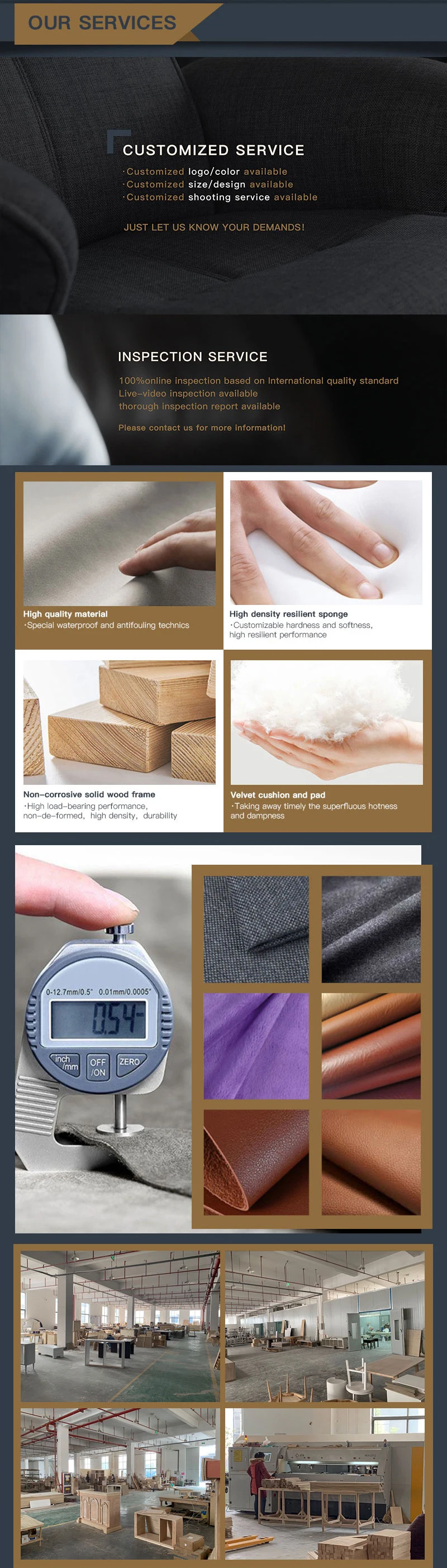 OUR SERVICES

CUSTOMIZED SERVICE

·Customized logo/color available
·Customized size/design available
·Customized shooting service available

JUST LET US KNOW YOUR DEMANDS!

INSPECTION SERVICE

100%online inspection based on International quality standard
Live-video inspection available
thorough inspection report available

Please contact us for more information!

High quality material
·Special waterproof and antifouling technics

High density resilient sponge
·Customizable hardness and softness, high resilient performance

Non-corrosive solid wood frame
·High load-bearing performance, non-de-formed, high density, durability

Velvet cushion and pad
·Taking away timely the superfluous hotness and dampness

0-12.7mm/0.5" 0.01mm/0.0005"
0.54
inch/mm
OFF/ON
ZERO