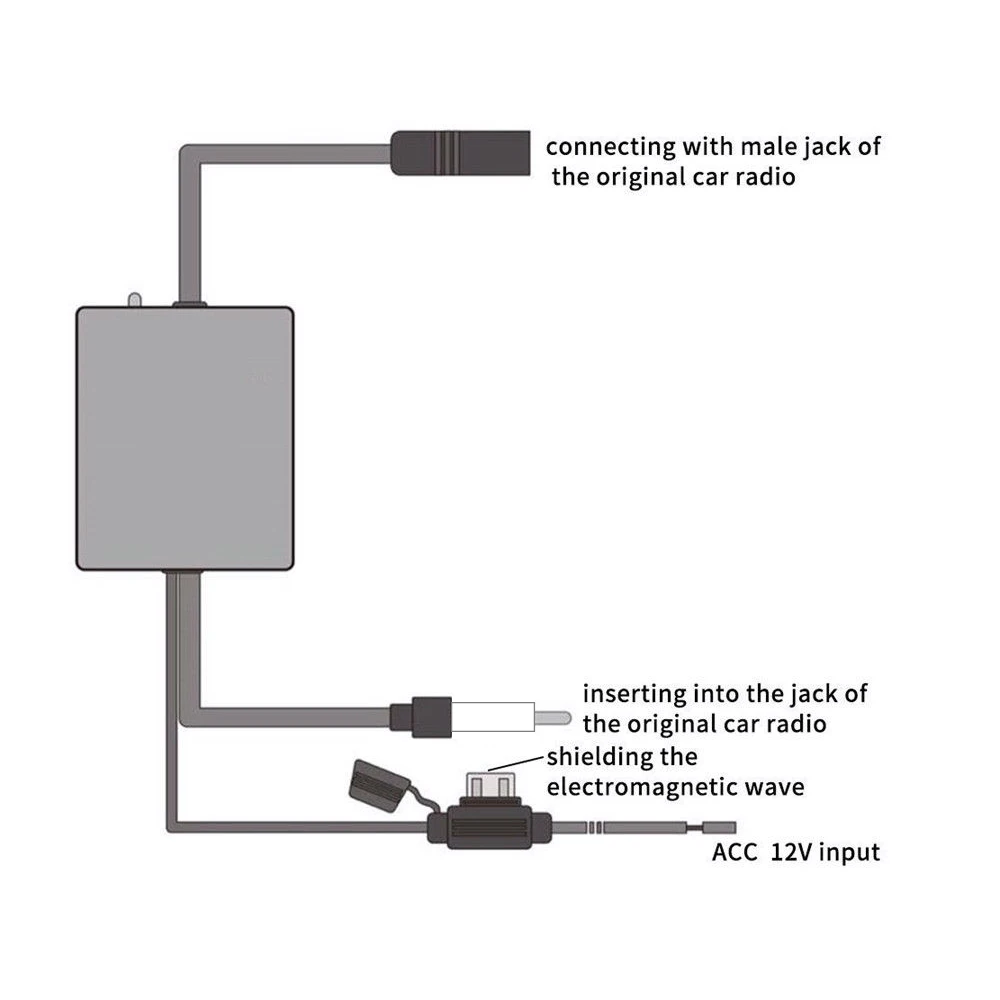 connecting with male jack of the original car radio

inserting into the jack of the original car radio

shielding the electromagnetic wave

ACC 12V input