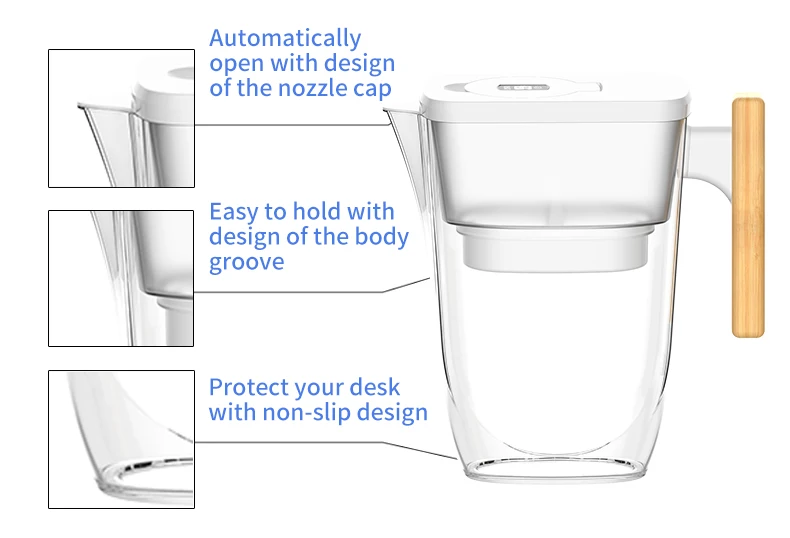 Automatically open with design of the nozzle cap

Easy to hold with design of the body groove

Protect your desk with non-slip design