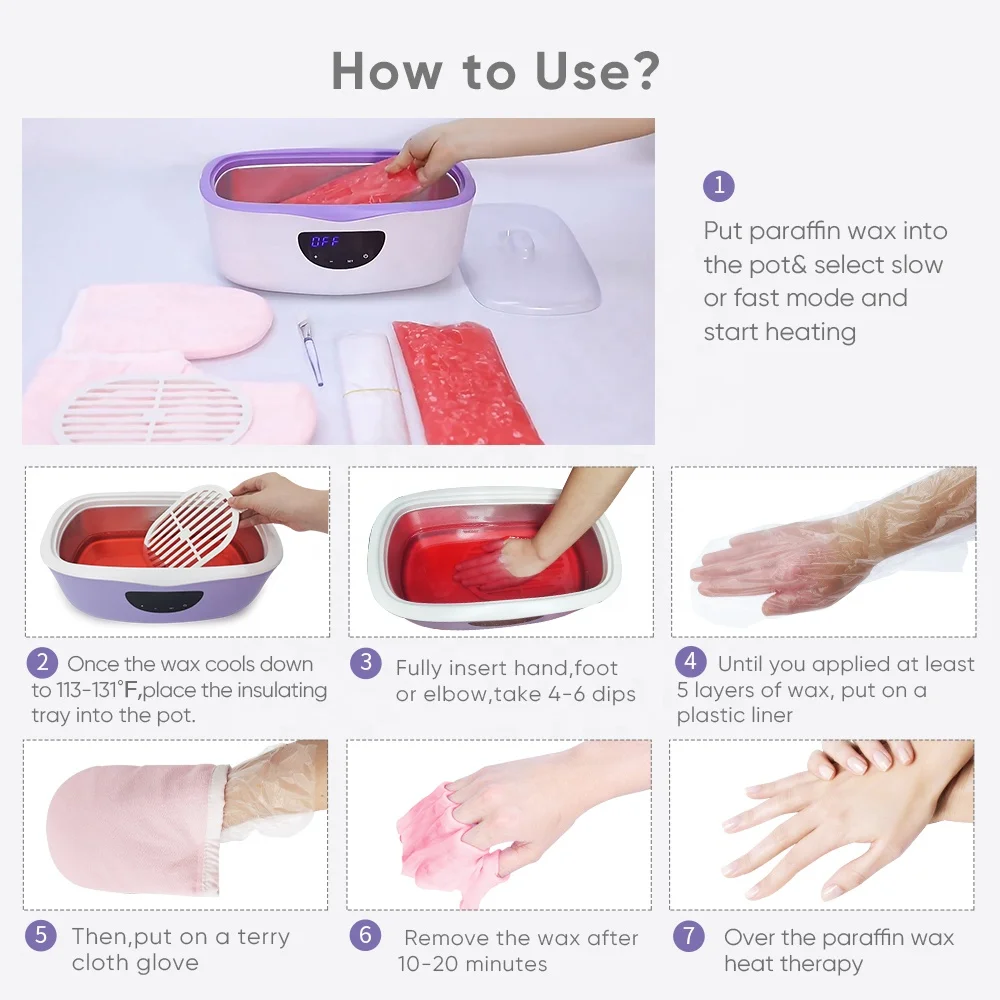 How to Use?

OFF

1 Put paraffin wax into the pot& select slow or fast mode and start heating

2 Once the wax cools down to 113-131°F,place the insulating tray into the pot.

3 Fully insert hand,foot or elbow,take 4-6 dips

4 Until you applied at least 5 layers of wax, put on a plastic liner

5 Then,put on a terry cloth glove

6 Remove the wax after 10-20 minutes

7 Over the paraffin wax heat therapy