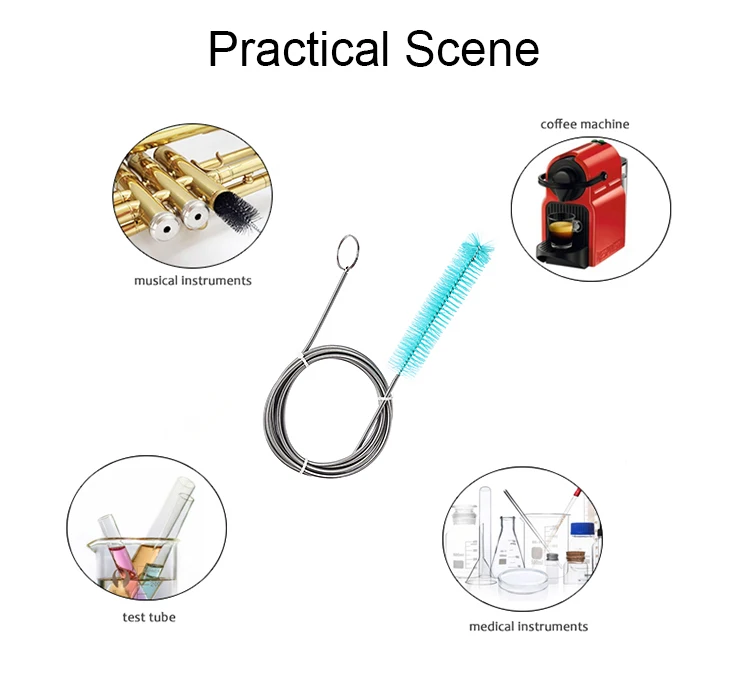 Practical Scene

coffee machine

musical instruments

test tube

medical instruments