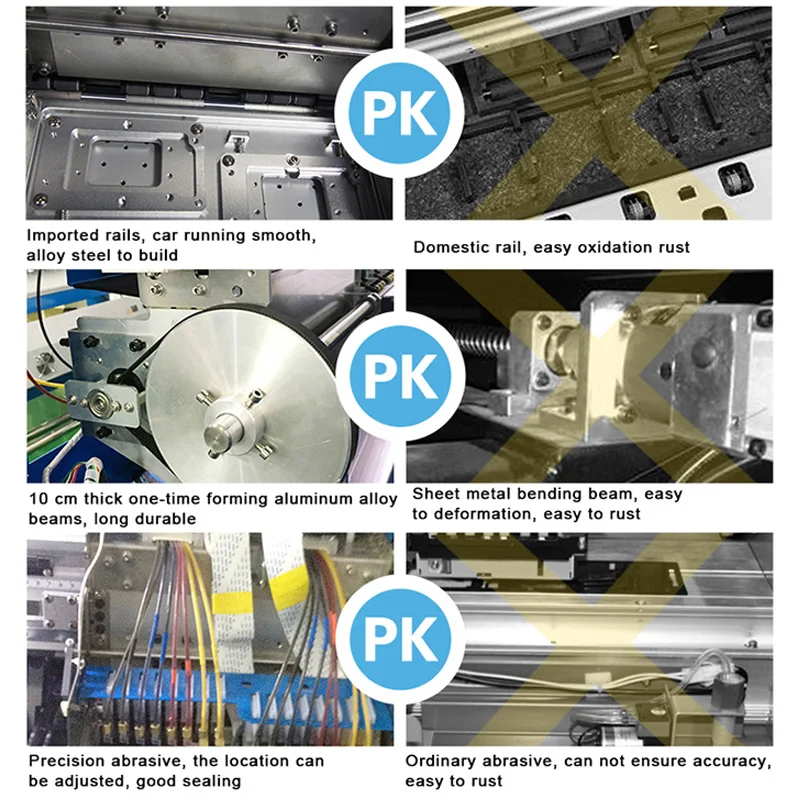 PK

Imported rails, car running smooth, alloy steel to build

Domestic rail, easy oxidation rust

PK

10 cm thick one-time forming aluminum alloy beams, long durable

Sheet metal bending beam, easy to deformation, easy to rust

PK

Precision abrasive, the location can be adjusted, good sealing

Ordinary abrasive, can not ensure accuracy, easy to rust