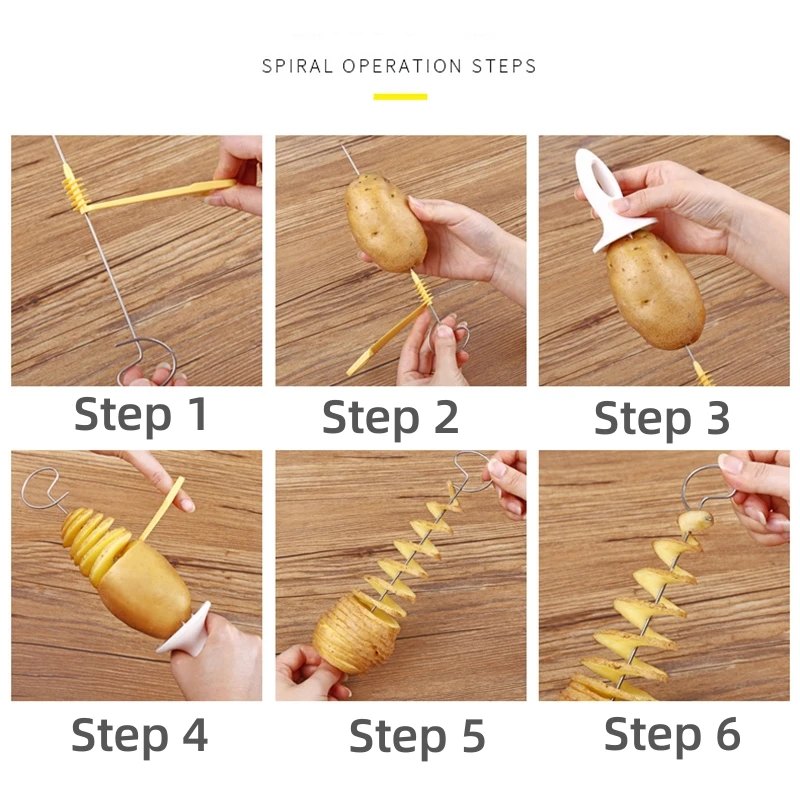 SPIRAL OPERATION STEPS

Step 1

Step 2

Step 3

Step 4

Step 5

Step 6